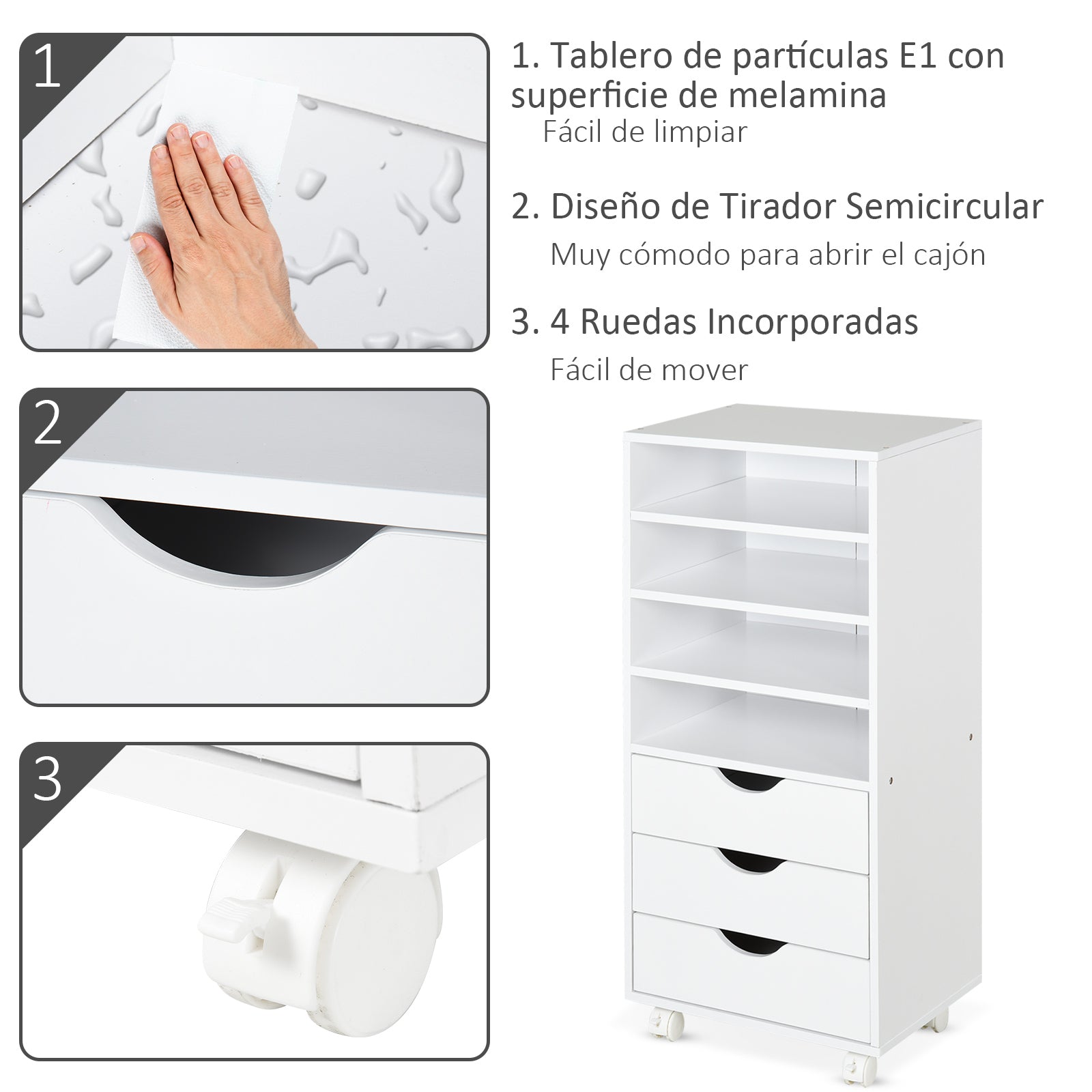 1

2

3

1. Tablero de partículas E1 con superficie de melamina
Fácil de limpiar

2. Diseño de Tirador Semicircular
Muy cómodo para abrir el cajón

3. 4 Ruedas Incorporadas
Fácil de mover