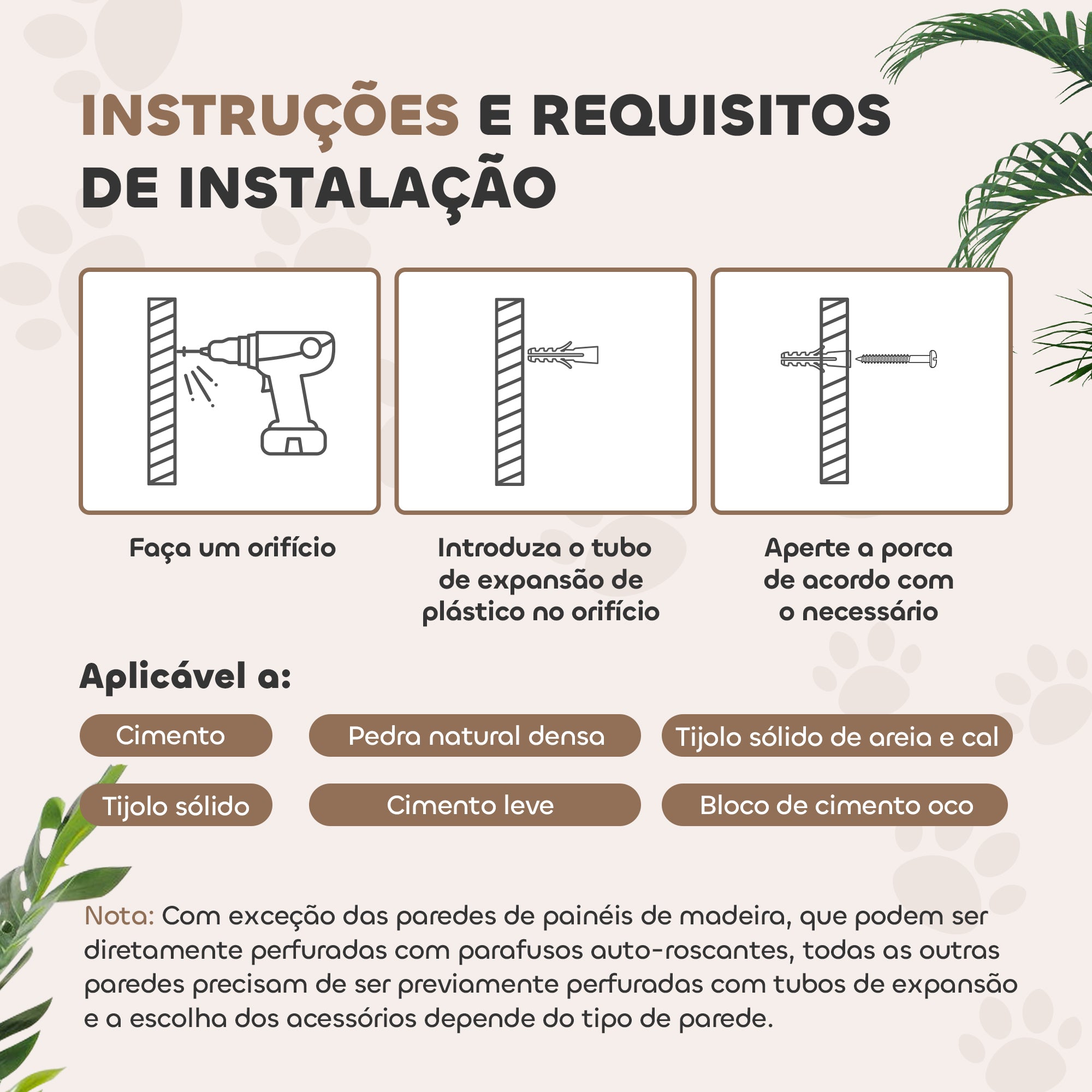 INSTRUÇÕES E REQUISITOS DE INSTALAÇÃO

Faça um orifício

Introduza o tubo de expansão de plástico no orifício

Aperte a porca de acordo com o necessário

Aplicável a:

Cimento

Pedra natural densa

Tijolo sólido de areia e cal

Tijolo sólido

Cimento leve

Bloco de cimento oco

Nota: Com exceção das paredes de painéis de madeira, que podem ser diretamente perfuradas com parafusos auto-roscantes, todas as outras paredes precisam de ser previamente perfuradas com tubos de expansão e a escolha dos acessórios depende do tipo de parede.