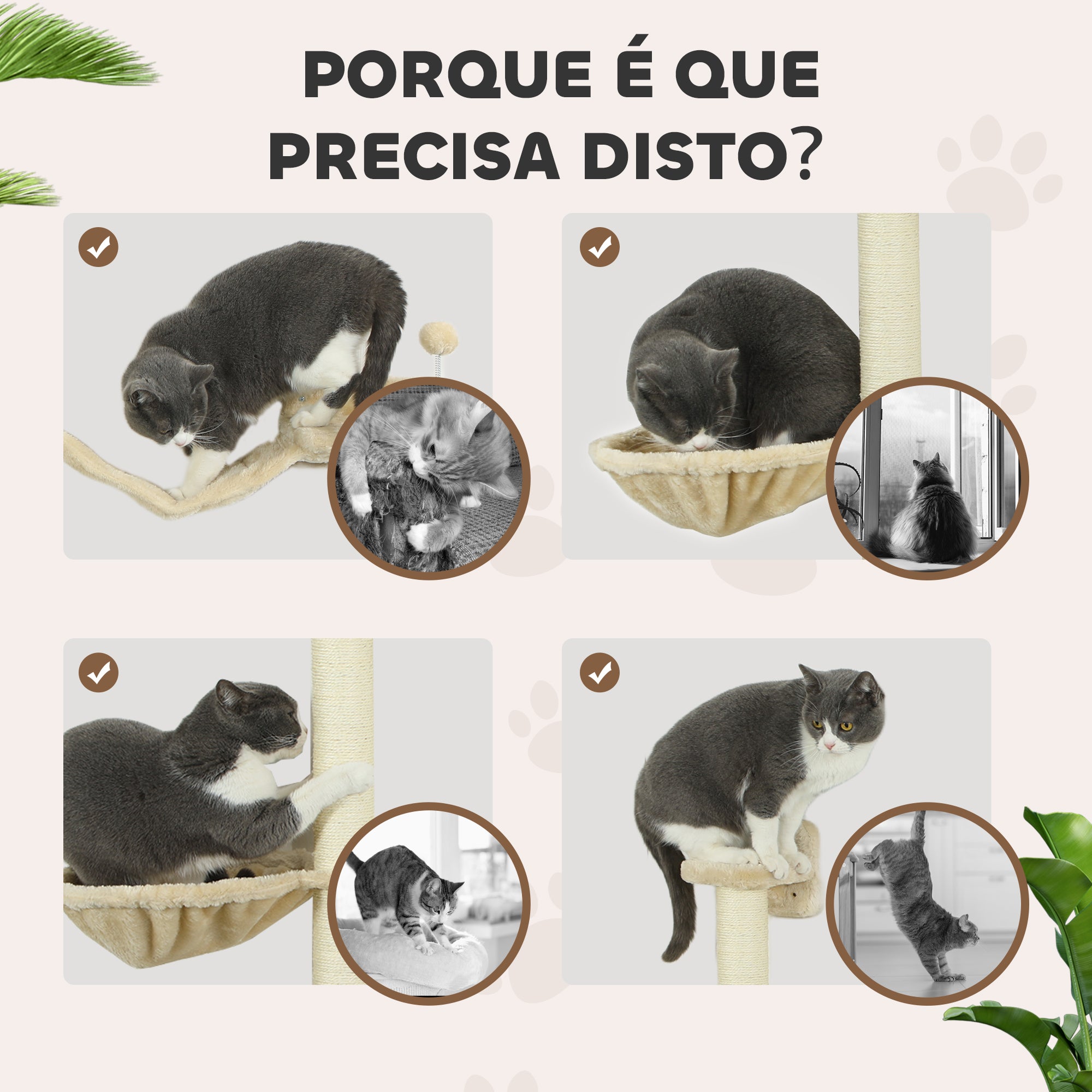 PORQUE É QUE PRECISA DISTO?