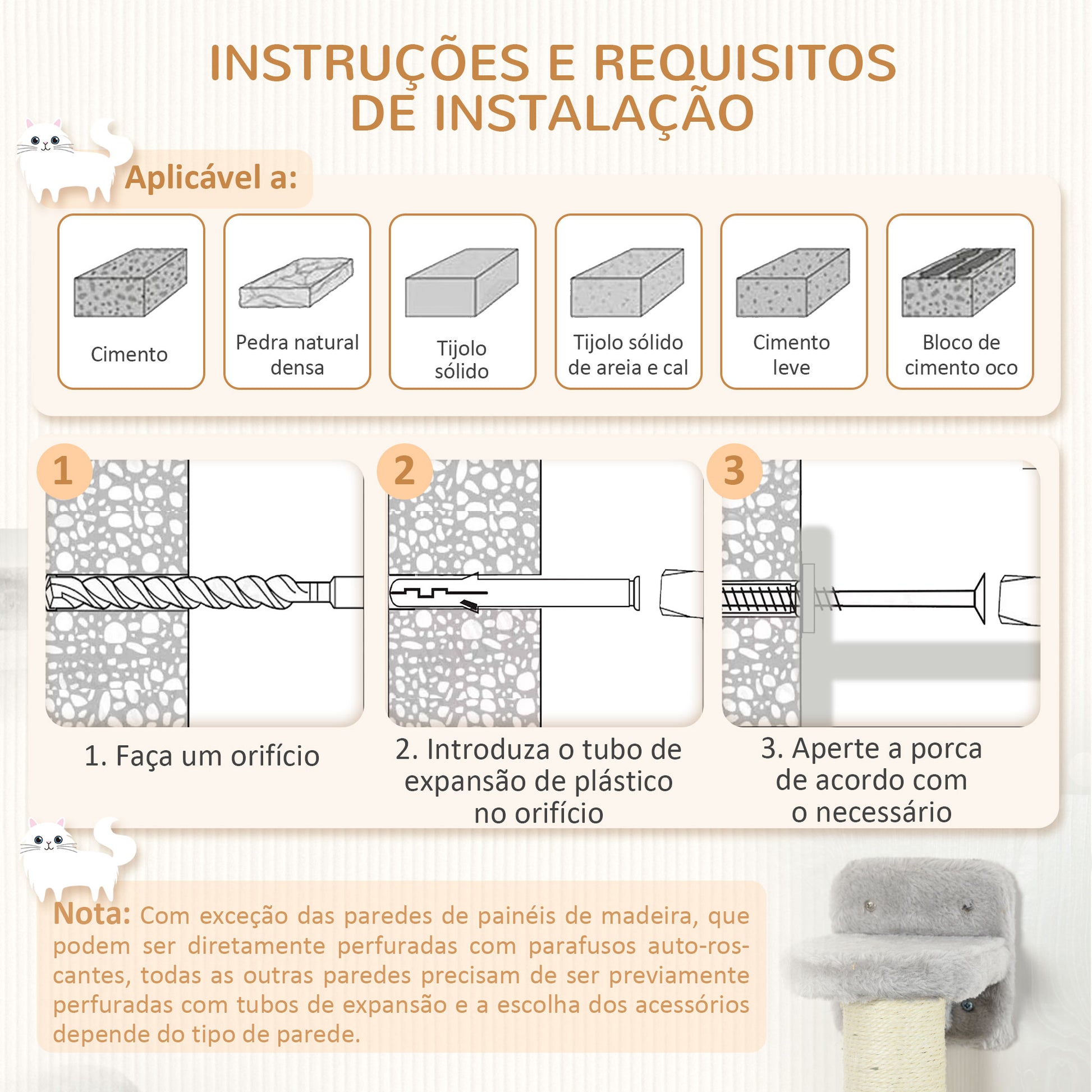 INSTRUÇÕES E REQUISITOS DE INSTALAÇÃO

Aplicável a:

Cimento

Pedra natural densa

Tijolo sólido

Tijolo sólido de areia e cal

Cimento leve

Bloco de cimento oco

1

2

3

1. Faça um orifício

2. Introduza o tubo de expansão de plástico no orifício

3. Aperte a porca de acordo com o necessário

Nota: Com exceção das paredes de painéis de madeira, que podem ser diretamente perfuradas com parafusos auto-roscantes, todas as outras paredes precisam de ser previamente perfuradas com tubos de expansão e a escolha dos acessórios depende do tipo de parede.