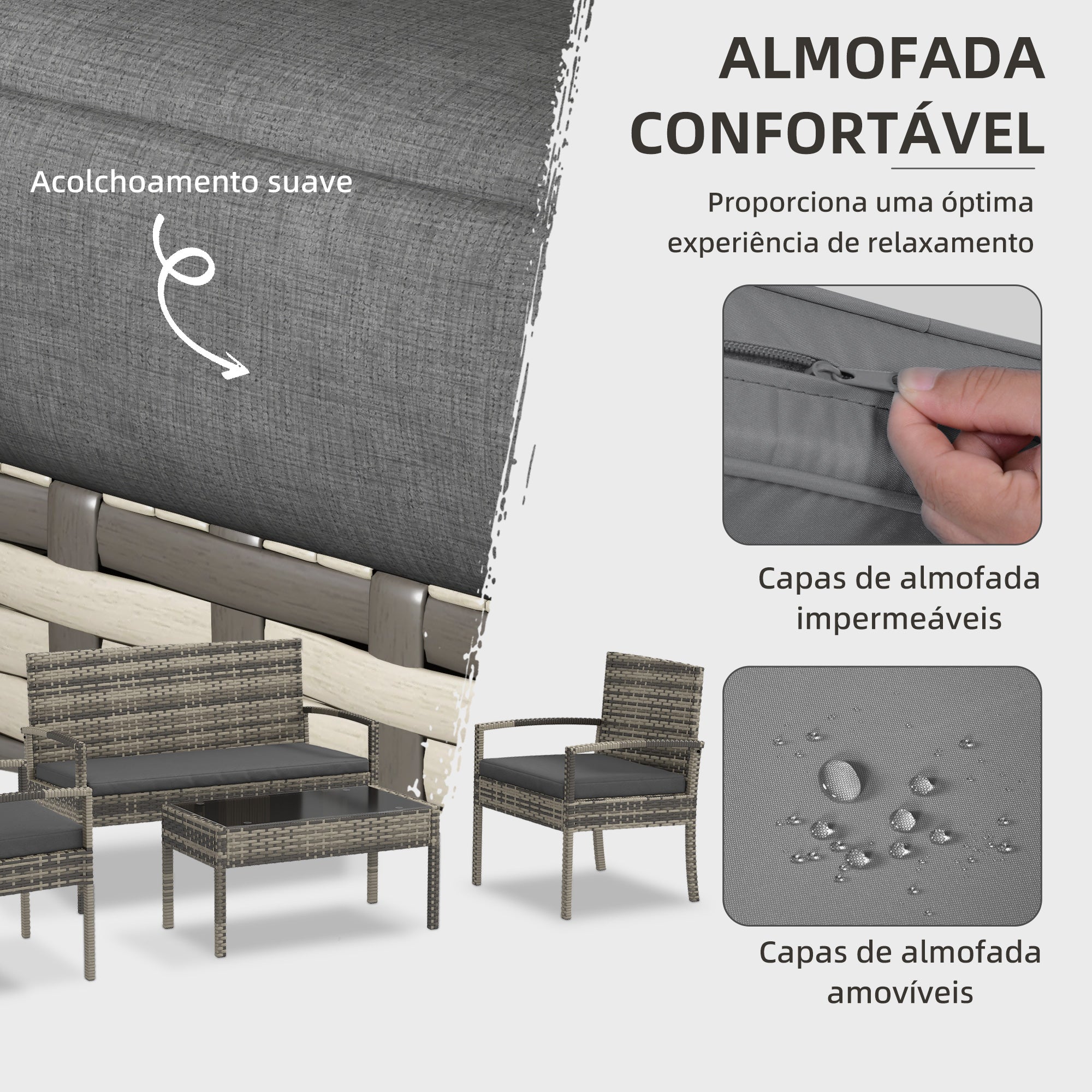 ALMOFADA CONFORTÁVEL

Proporciona uma óptima experiência de relaxamento

Acolchoamento suave

Capas de almofada impermeáveis

Capas de almofada amovíveis