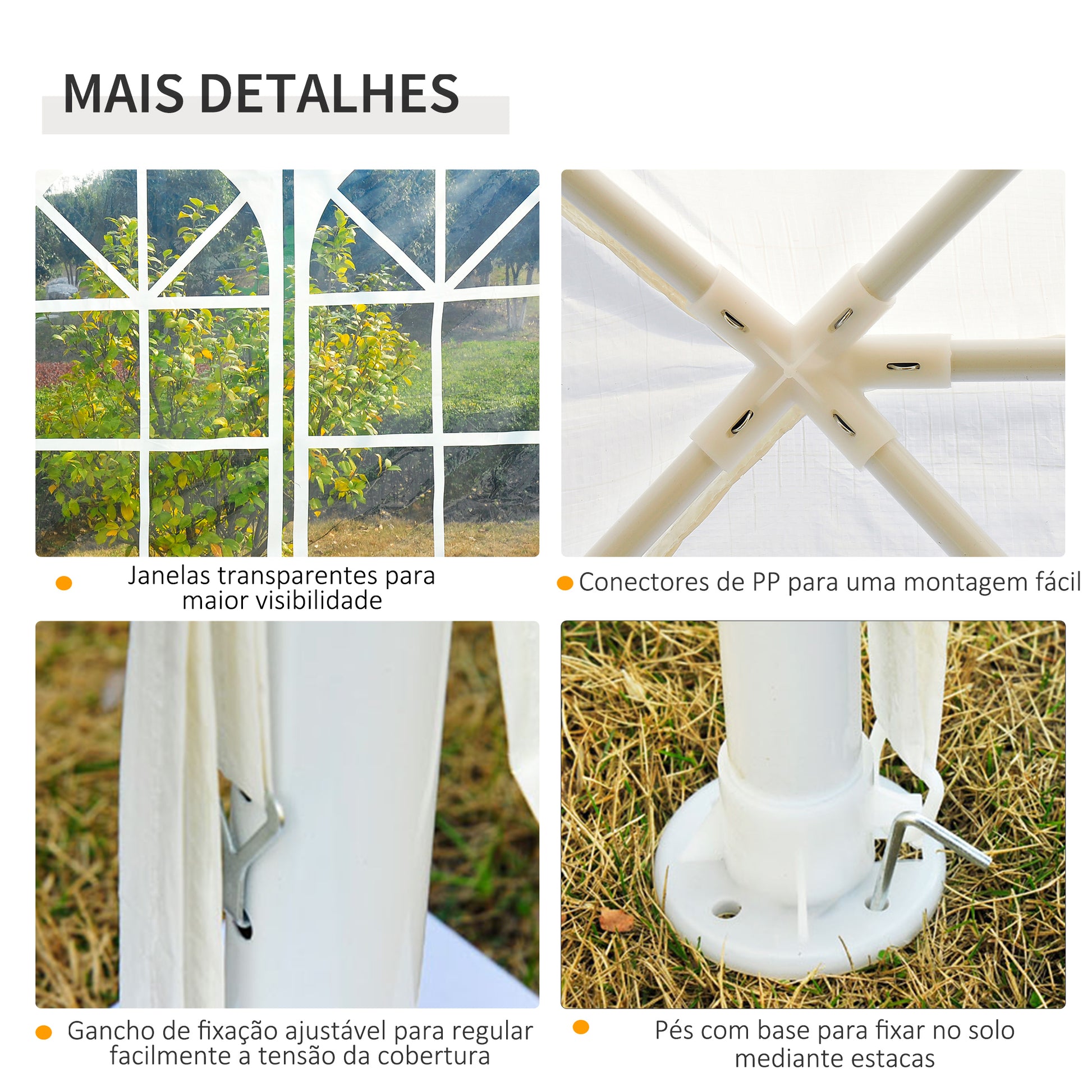 MAIS DETALHES

Janelas transparentes para maior visibilidade

Conectores de PP para uma montagem fácil

Gancho de fixação ajustável para regular facilmente a tensão da cobertura

Pés com base para fixar no solo mediante estacas