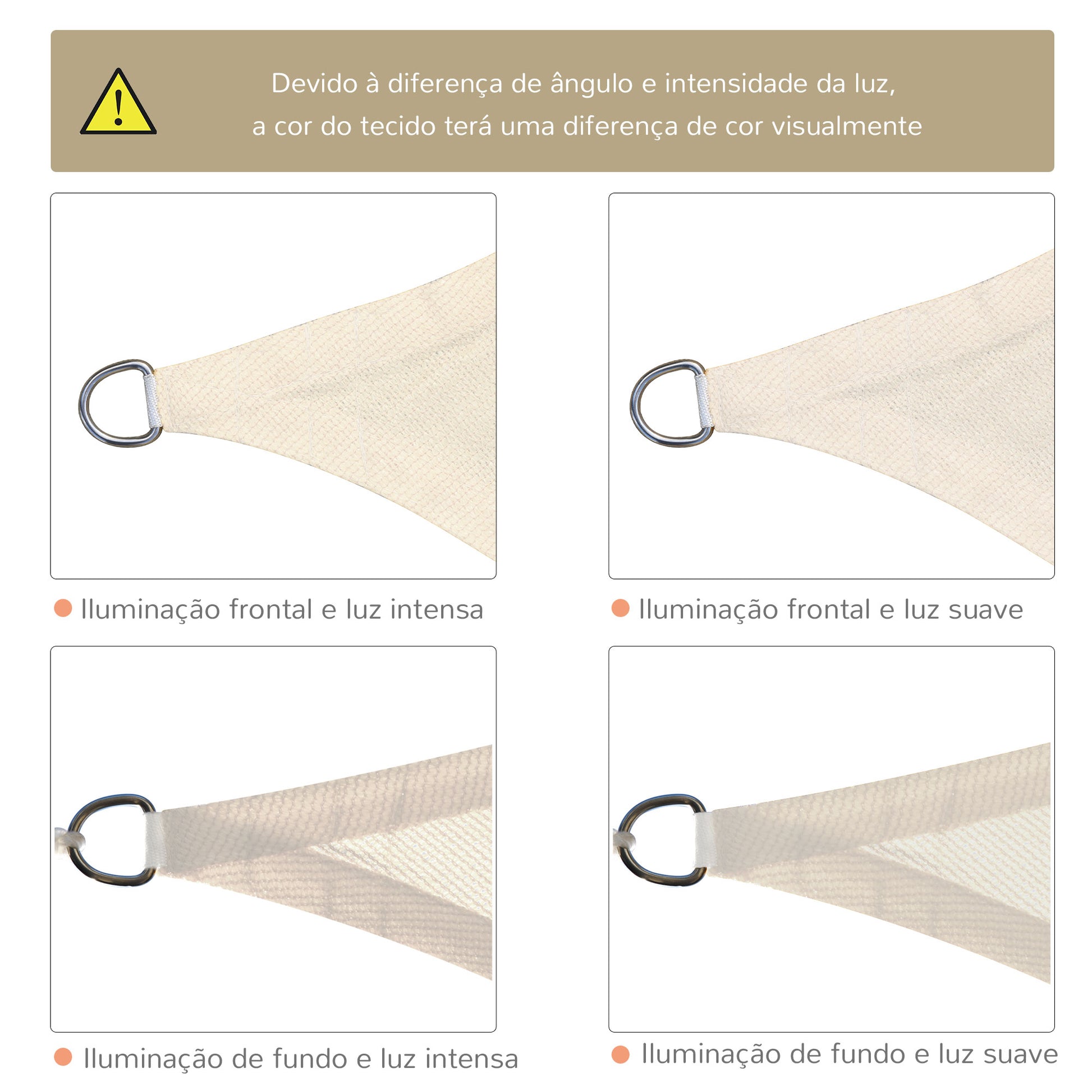 Devido à diferença de ângulo e intensidade da luz,
a cor do tecido terá uma diferença de cor visualmente

Iluminação frontal e luz intensa

Iluminação frontal e luz suave

Iluminação de fundo e luz intensa

Iluminação de fundo e luz suave