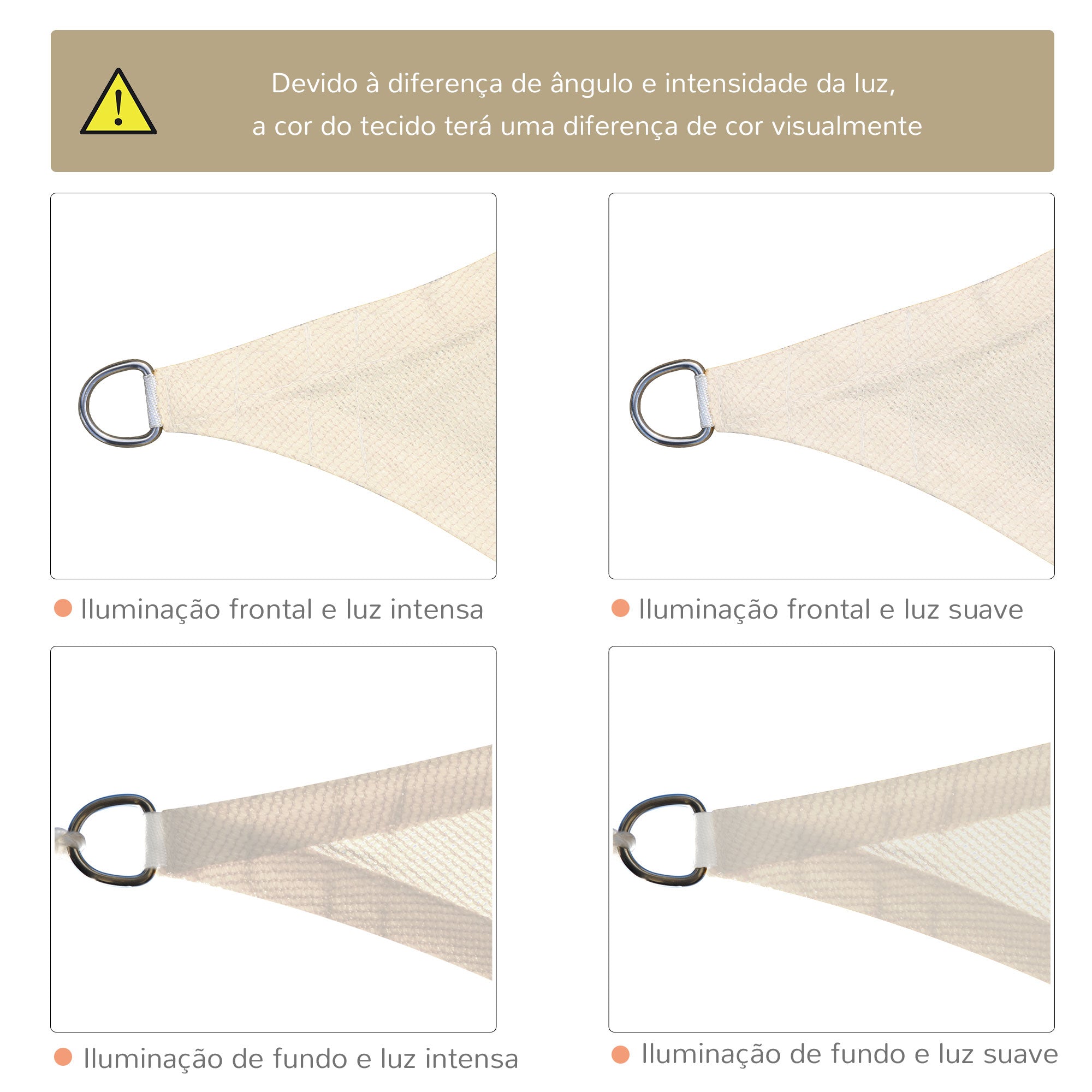 Devido à diferença de ângulo e intensidade da luz,
a cor do tecido terá uma diferença de cor visualmente

Iluminação frontal e luz intensa

Iluminação frontal e luz suave

Iluminação de fundo e luz intensa

Iluminação de fundo e luz suave