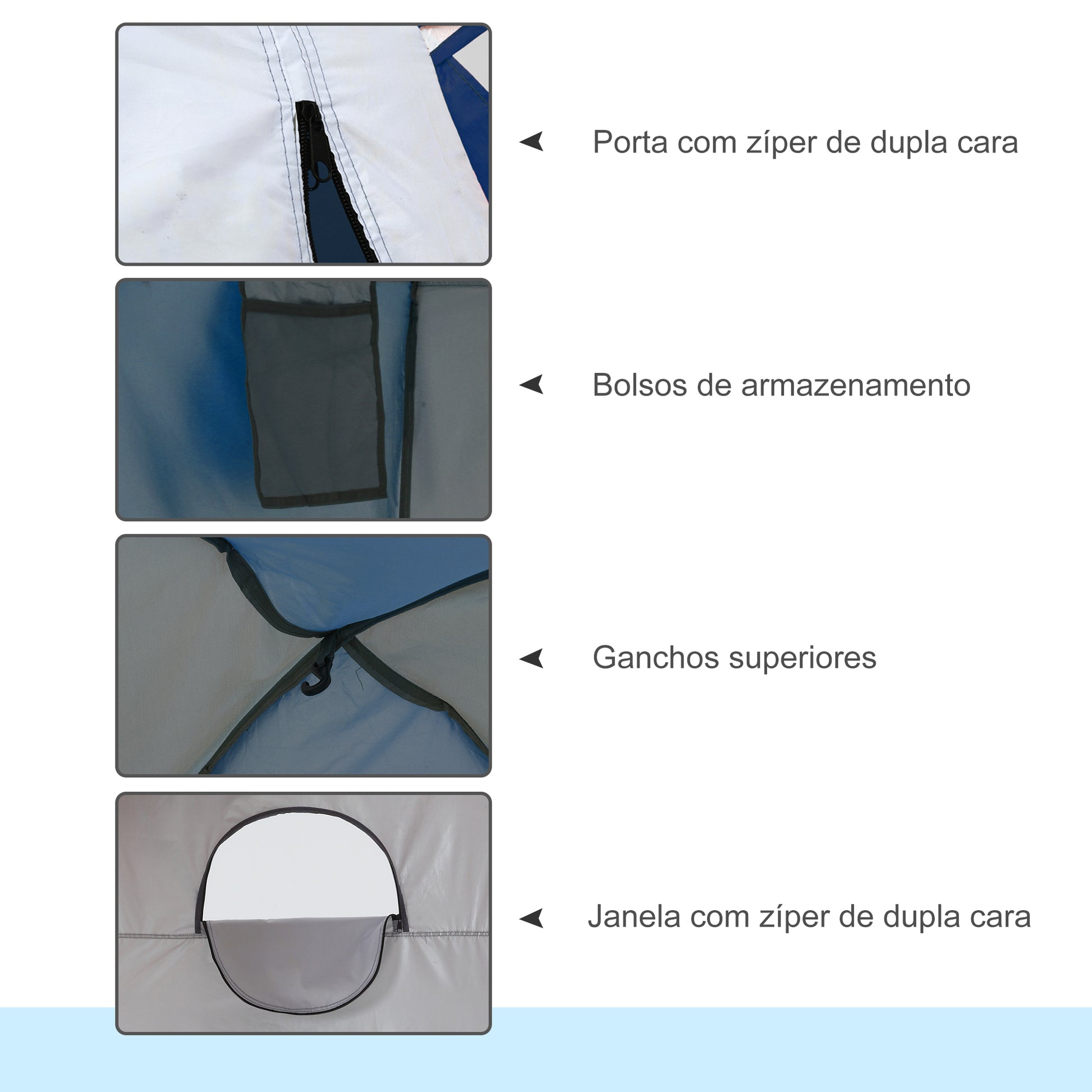 Porta com zíper de dupla cara

Bolsos de armazenamento

Ganchos superiores

Janela com zíper de dupla cara