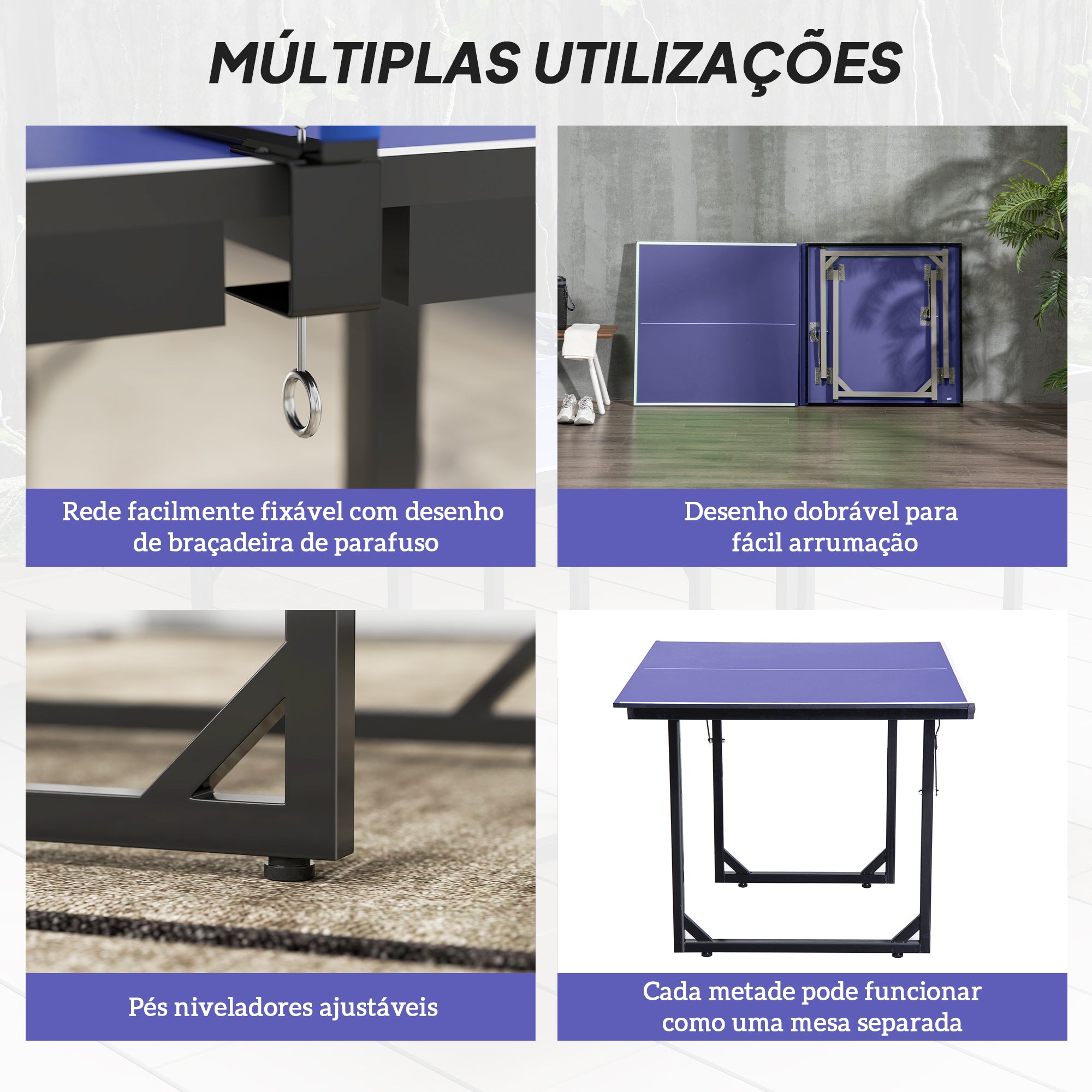 MÚLTIPLAS UTILIZAÇÕES

Rede facilmente fixável com desenho de braçadeira de parafuso

Desenho dobrável para fácil arrumação

Pés niveladores ajustáveis

Cada metade pode funcionar como uma mesa separada