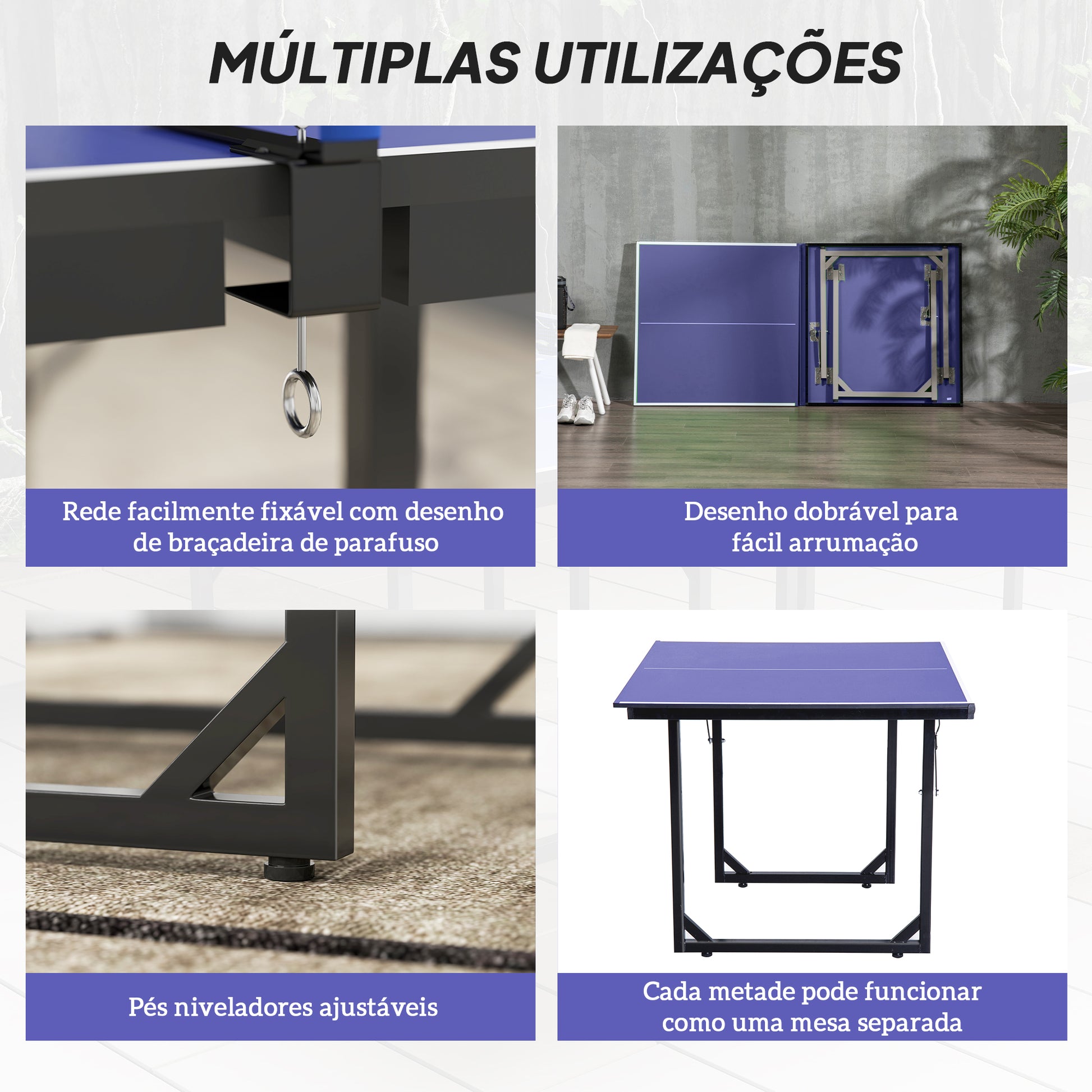 MÚLTIPLAS UTILIZAÇÕES

Rede facilmente fixável com desenho de braçadeira de parafuso

Desenho dobrável para fácil arrumação

Pés niveladores ajustáveis

Cada metade pode funcionar como uma mesa separada