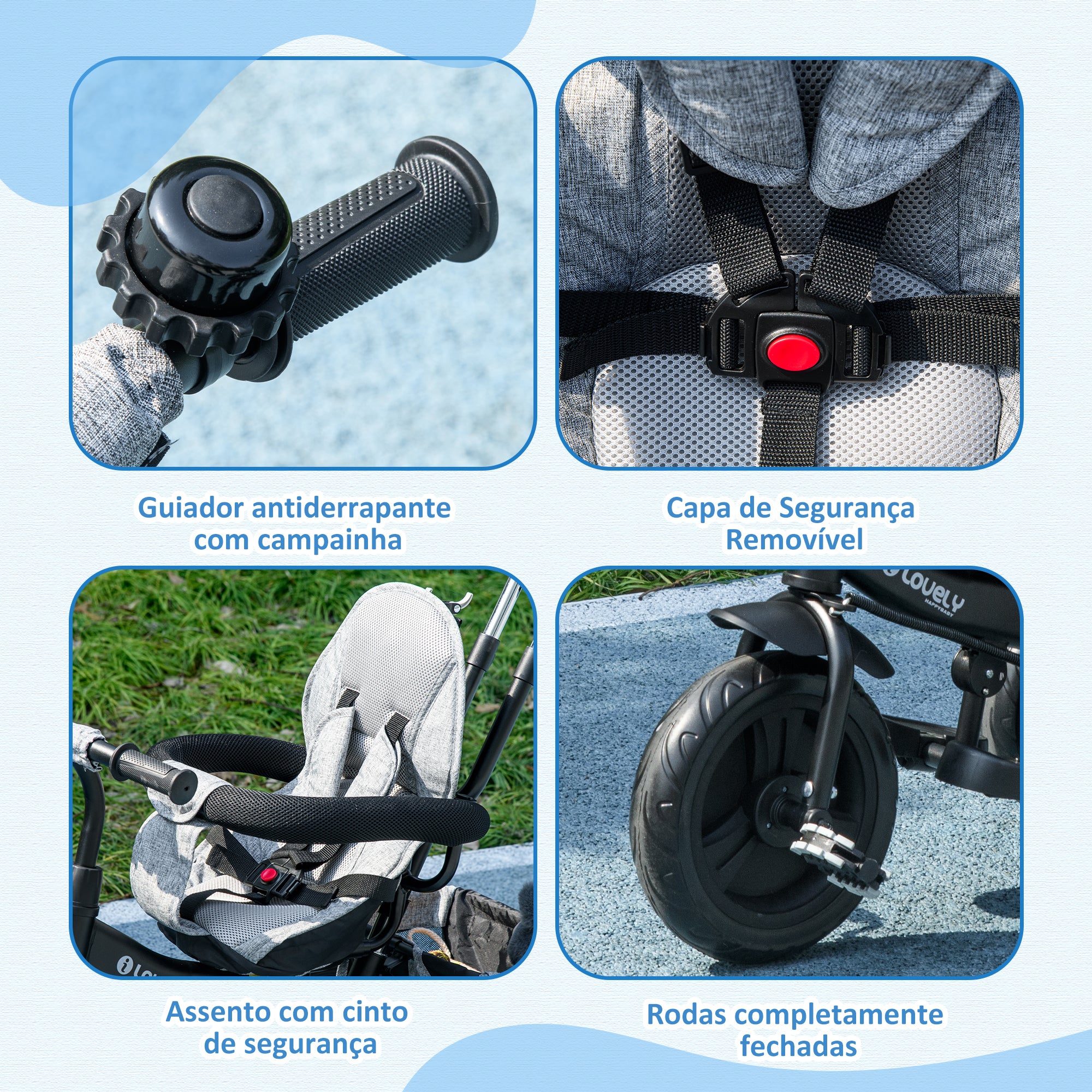 Guiador antiderrapante com campainha

Capa de Segurança Removível

LOVELY
HAPPYBABY

Assento com cinto de segurança

Rodas completamente fechadas