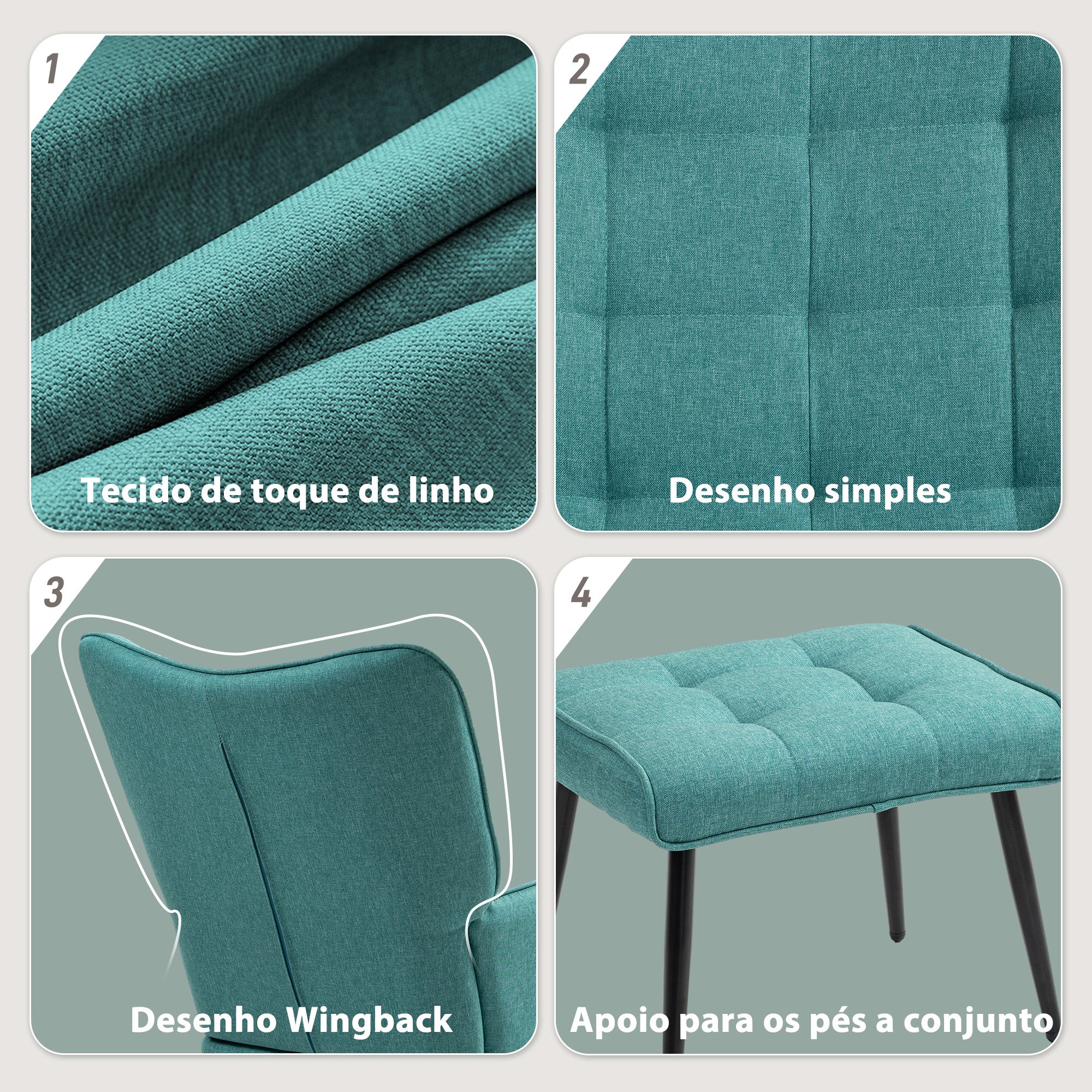 1

Tecido de toque de linho

2

Desenho simples

3

Desenho Wingback

4

Apoio para os pés a conjunto