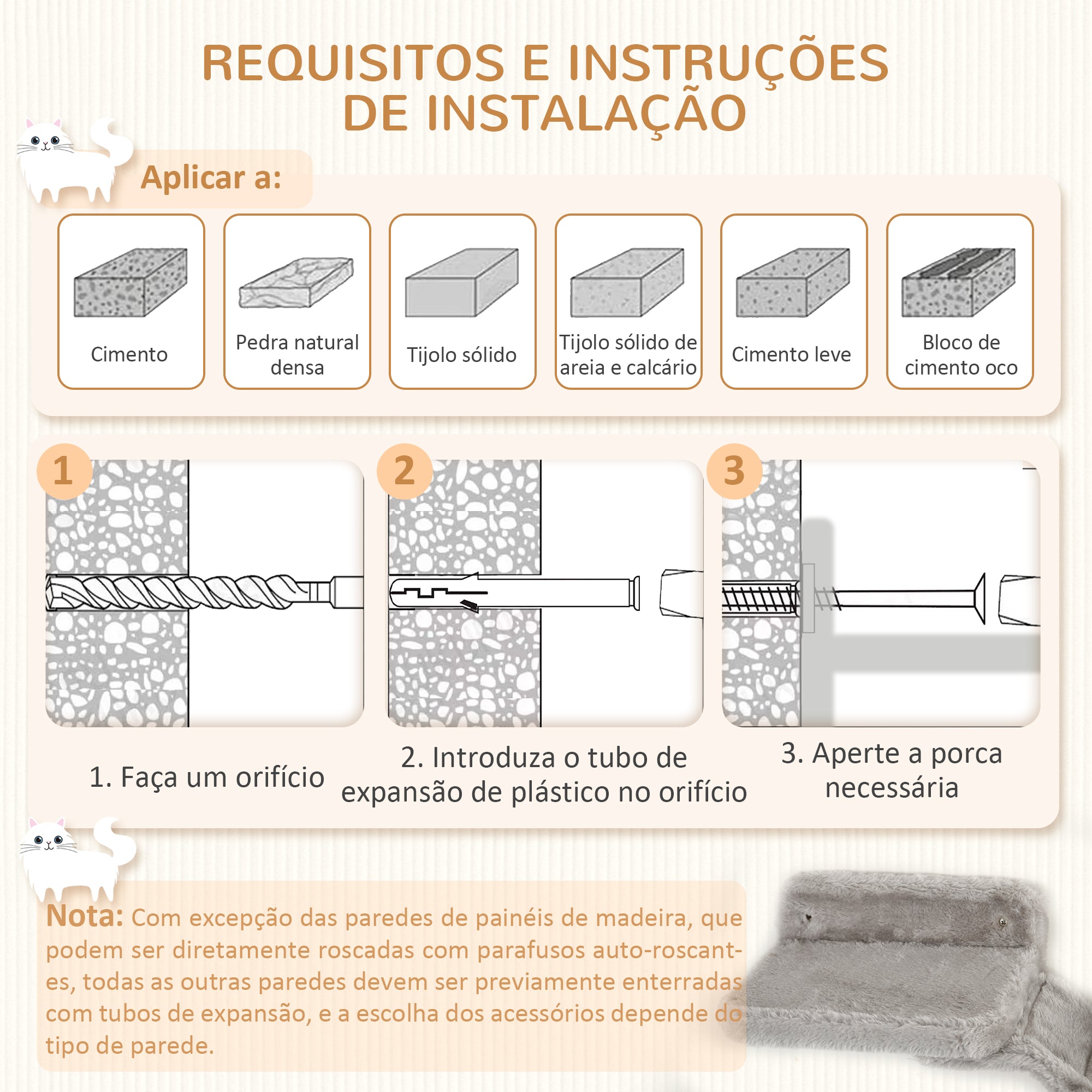 REQUISITOS E INSTRUÇÕES DE INSTALAÇÃO

Aplicar a:

Cimento

Pedra natural densa

Tijolo sólido

Tijolo sólido de areia e calcário

Cimento leve

Bloco de cimento oco

1

2

3

1. Faça um orifício

2. Introduza o tubo de expansão de plástico no orifício

3. Aperte a porca necessária

Nota: Com excepção das paredes de painéis de madeira, que podem ser diretamente roscadas com parafusos auto-roscantes, todas as outras paredes devem ser previamente enterradas com tubos de expansão, e a escolha dos acessórios depende do tipo de parede.