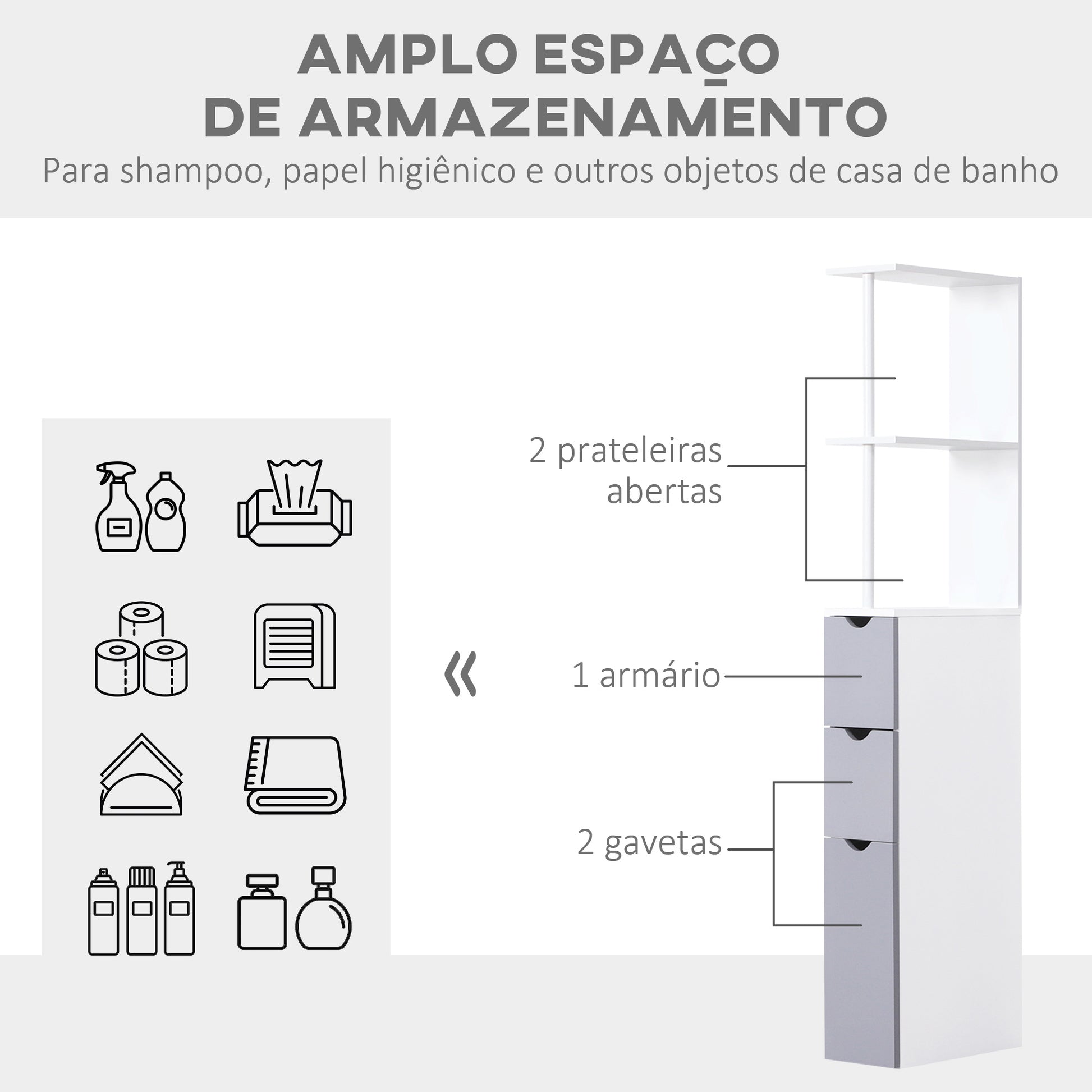 AMPLO ESPAÇO DE ARMAZENAMENTO

Para shampoo, papel higiênico e outros objetos de casa de banho

2 prateleiras abertas

1 armário

2 gavetas