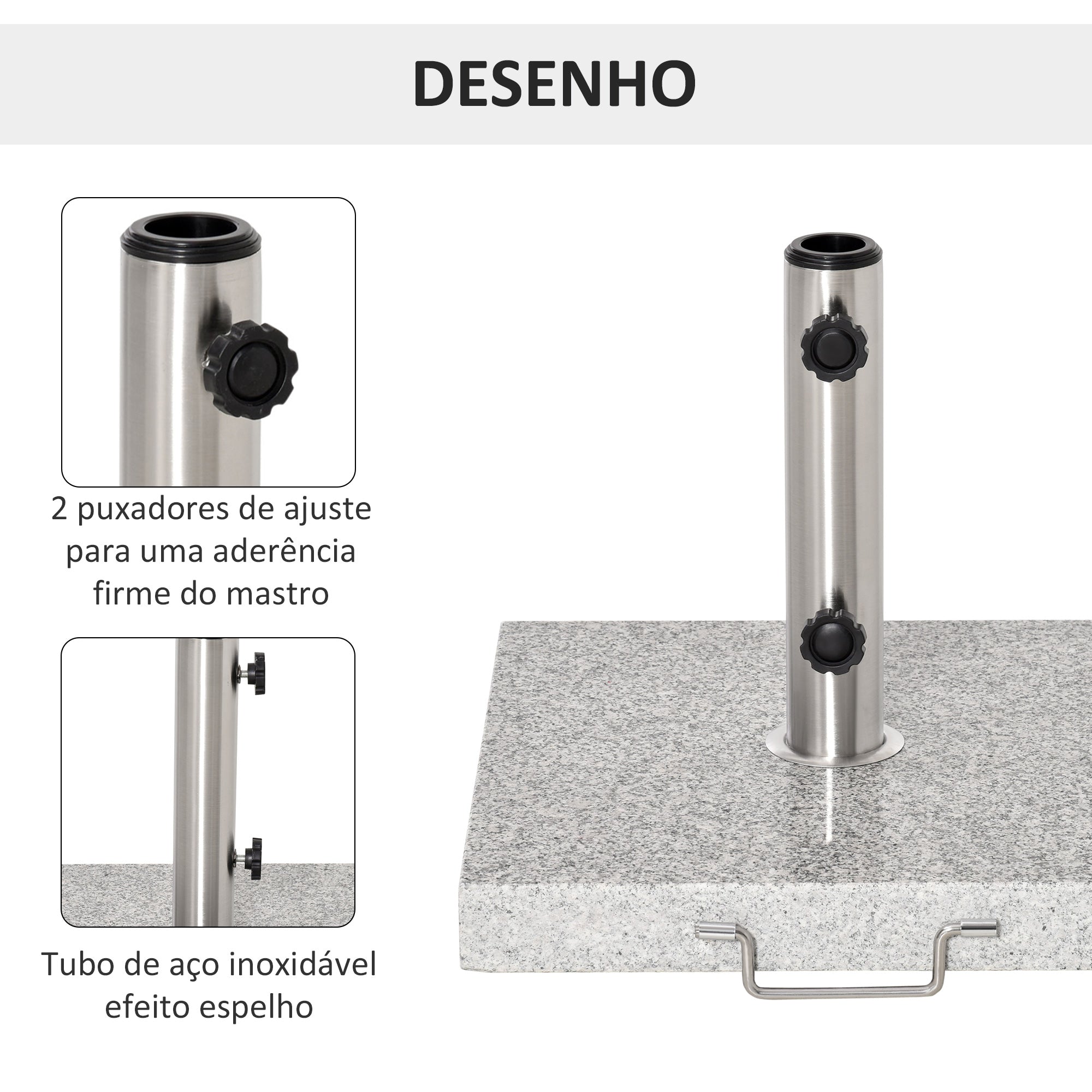 DESENHO

2 puxadores de ajuste para uma aderência firme do mastro

Tubo de aço inoxidável efeito espelho