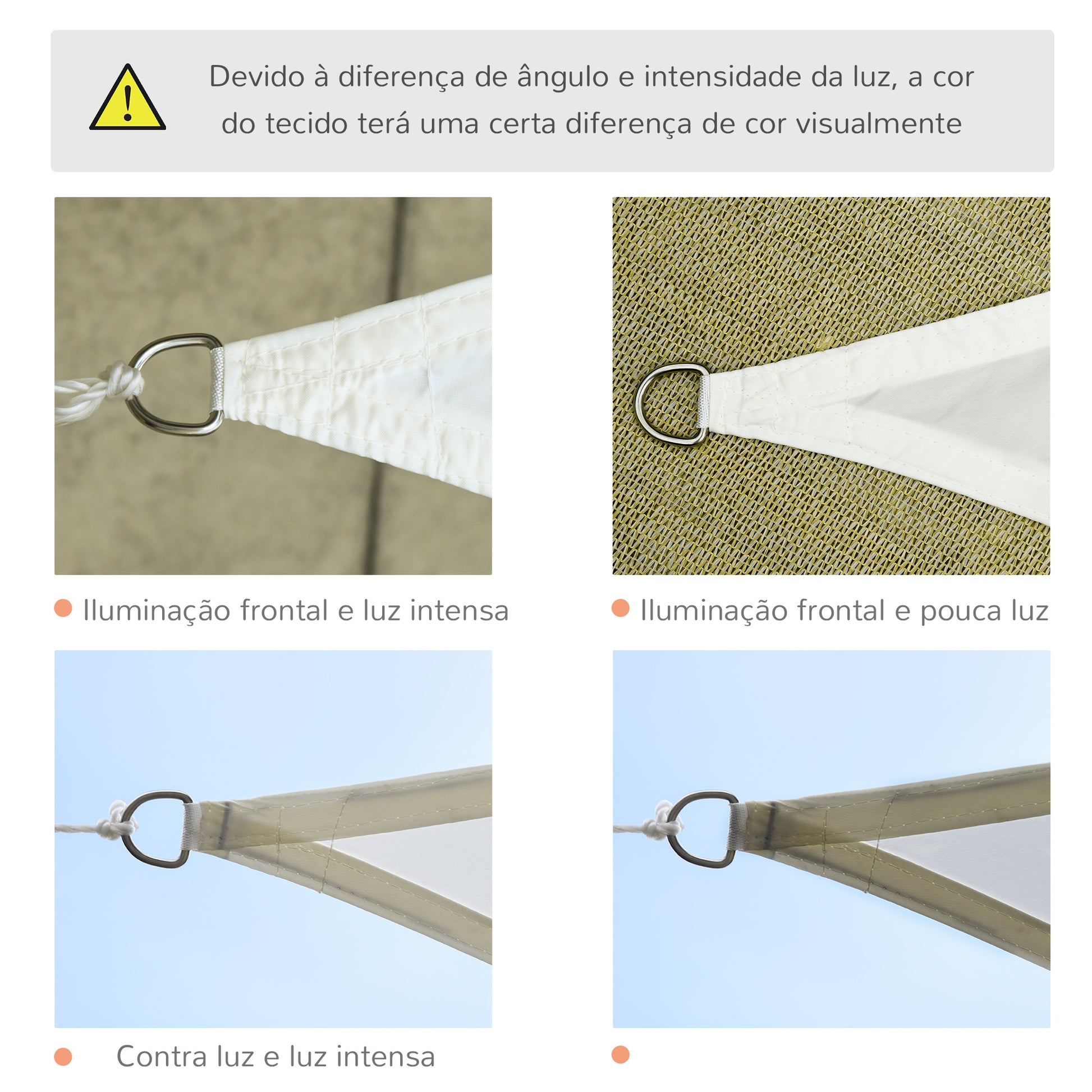 Devido à diferença de ângulo e intensidade da luz, a cor do tecido terá uma certa diferença de cor visualmente

Iluminação frontal e luz intensa

Iluminação frontal e pouca luz

Contra luz e luz intensa