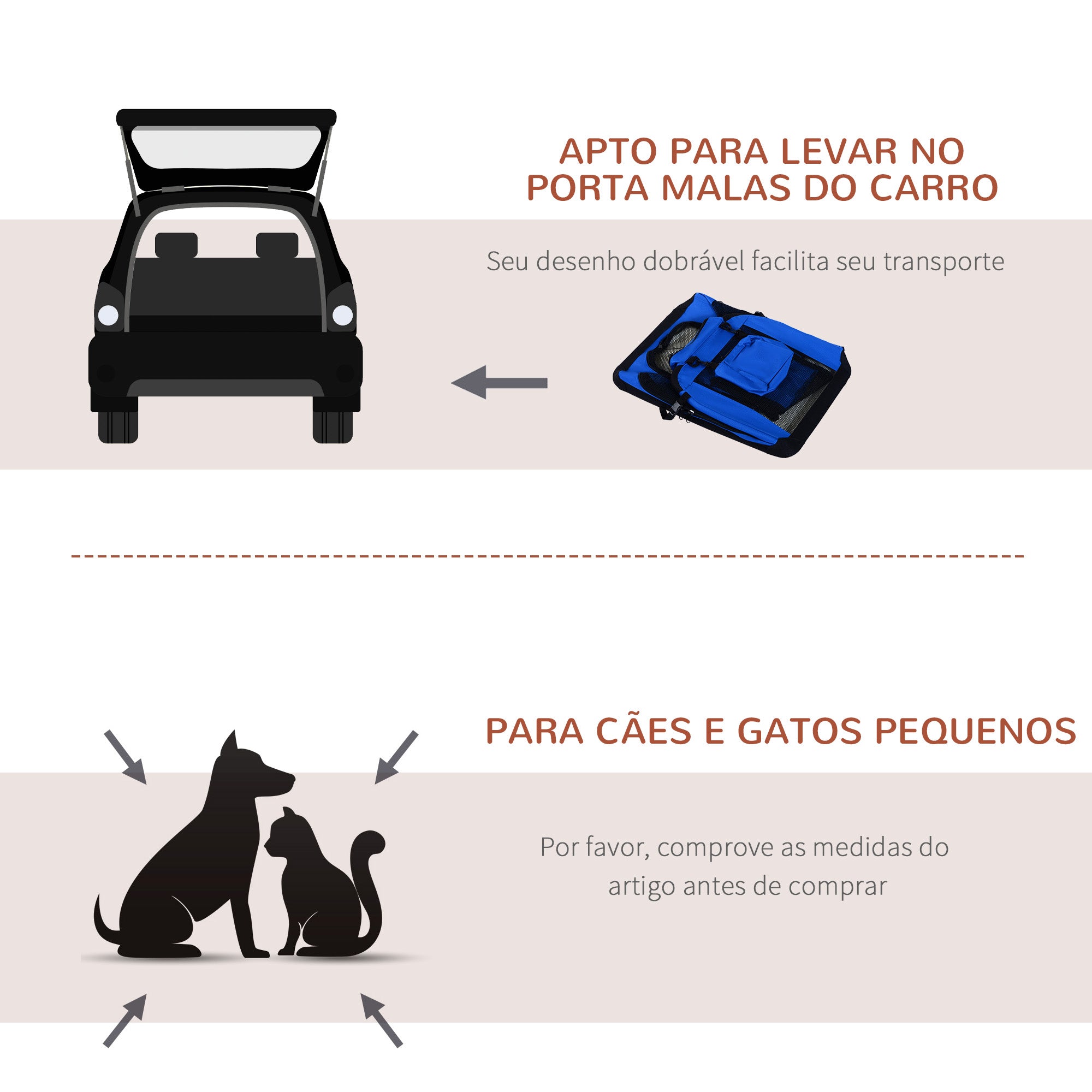 APTO PARA LEVAR NO PORTA MALAS DO CARRO

Seu desenho dobrável facilita seu transporte

PARA CÃES E GATOS PEQUENOS

Por favor, comprove as medidas do artigo antes de comprar