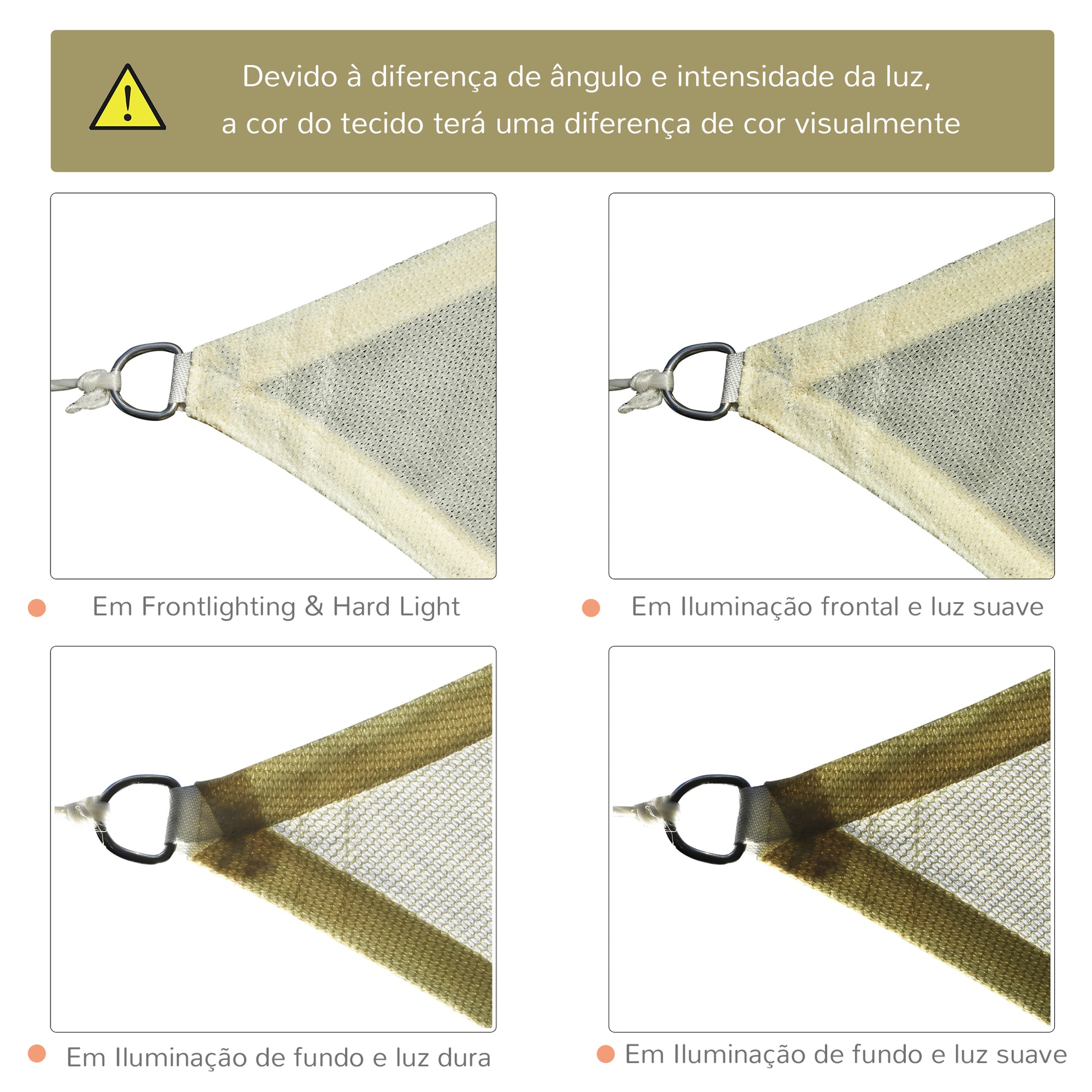 Devido à diferença de ângulo e intensidade da luz, a cor do tecido terá uma diferença de cor visualmente

Em Frontlighting & Hard Light

Em Iluminação frontal e luz suave

Em Iluminação de fundo e luz dura

Em Iluminação de fundo e luz suave