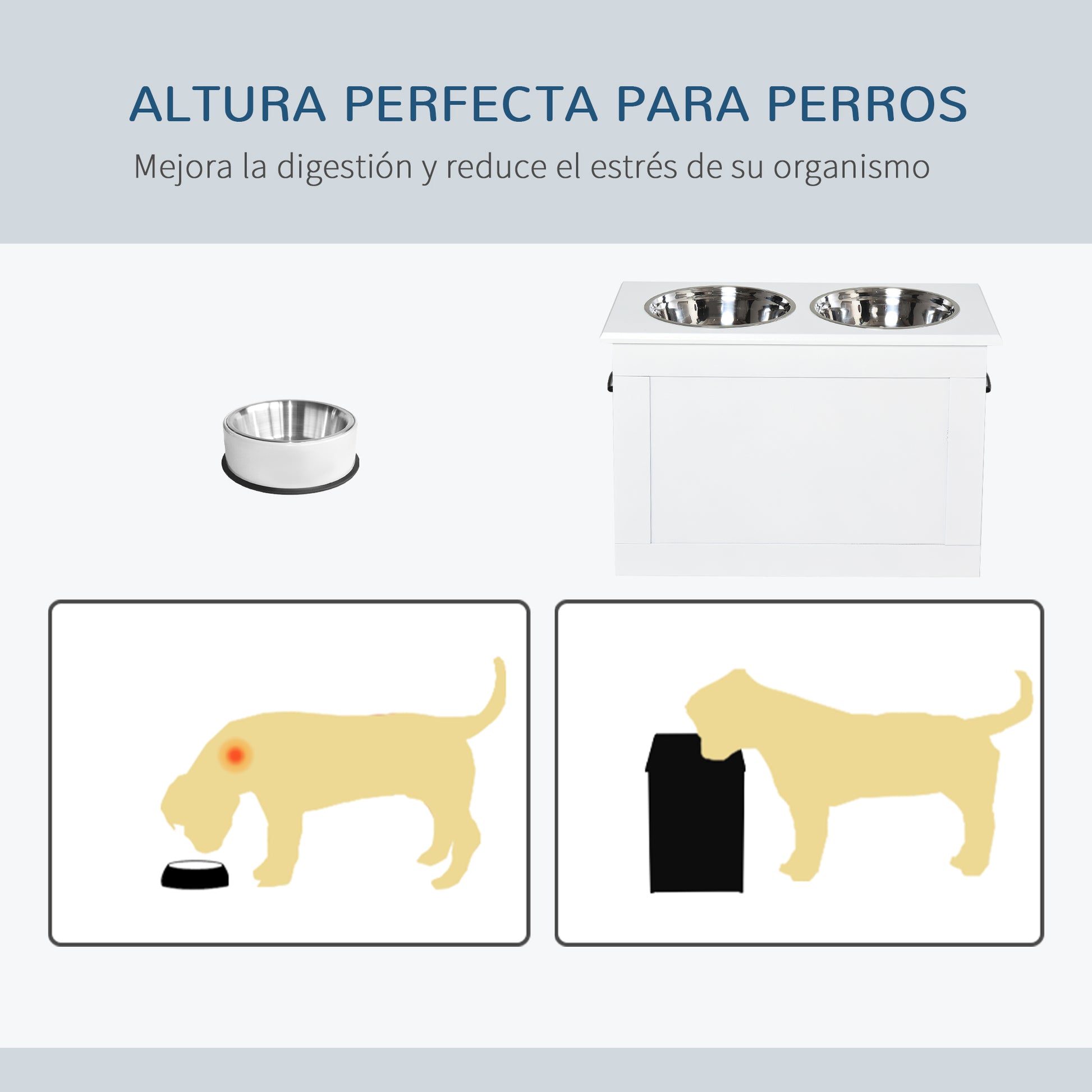 ALTURA PERFECTA PARA PERROS

Mejora la digestión y reduce el estrés de su organismo