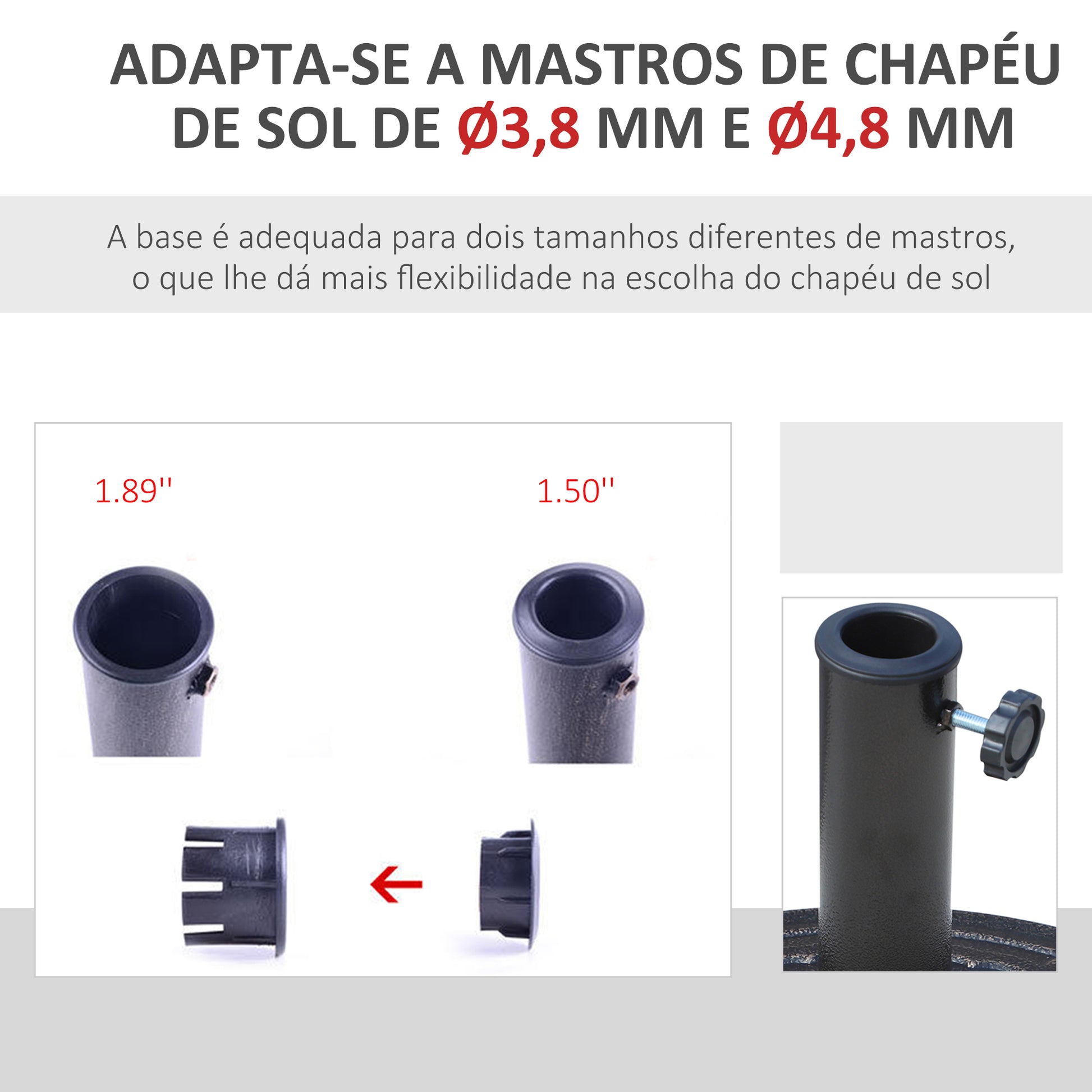 ADAPTA-SE A MASTROS DE CHAPÉU DE SOL DE Ø3,8 MM E Ø4,8 MM

A base é adequada para dois tamanhos diferentes de mastros, o que lhe dá mais flexibilidade na escolha do chapéu de sol

1.89''

1.50''