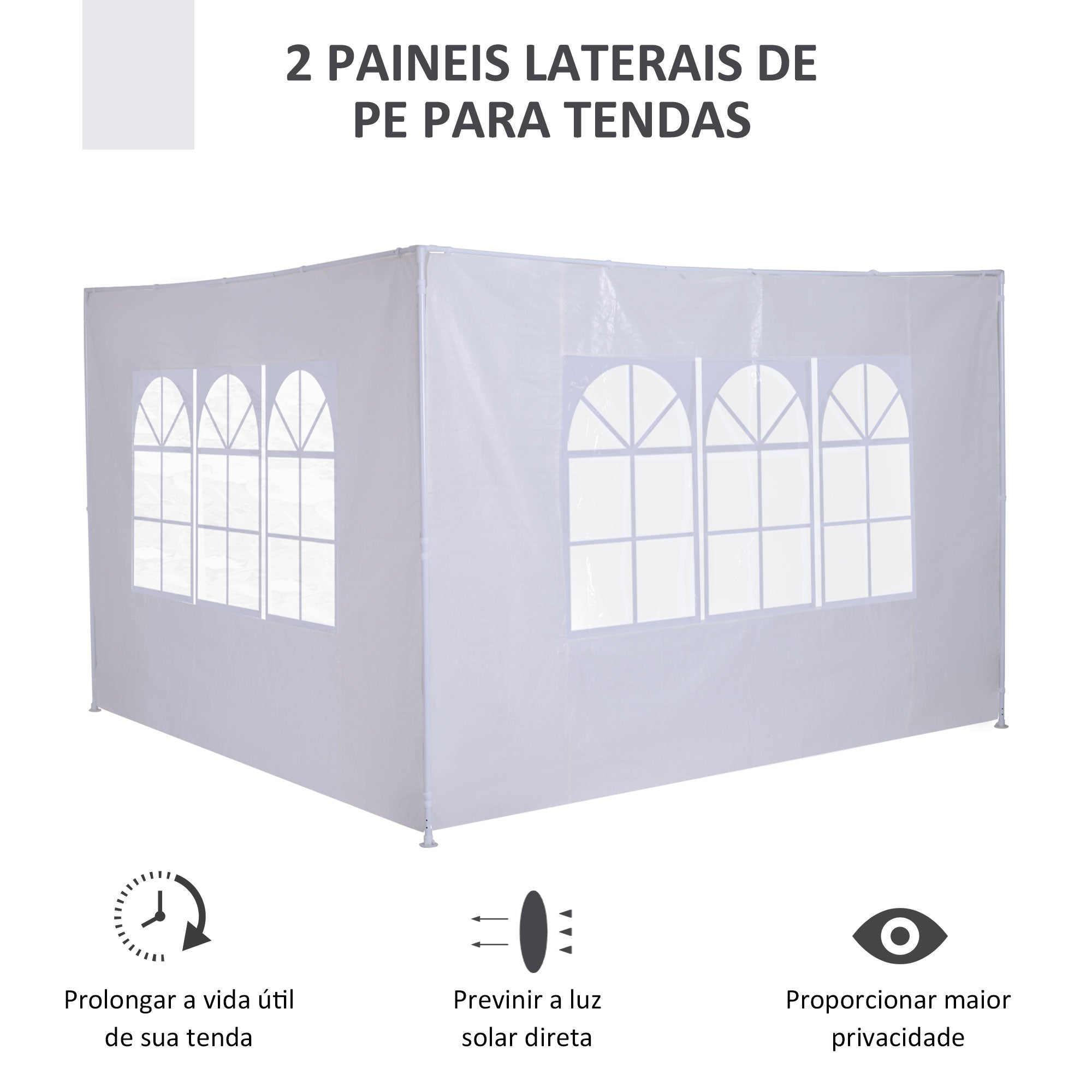 2 PAINEIS LATERAIS DE PE PARA TENDAS

Prolongar a vida útil de sua tenda

Previnir a luz solar direta

Proporcionar maior privacidade