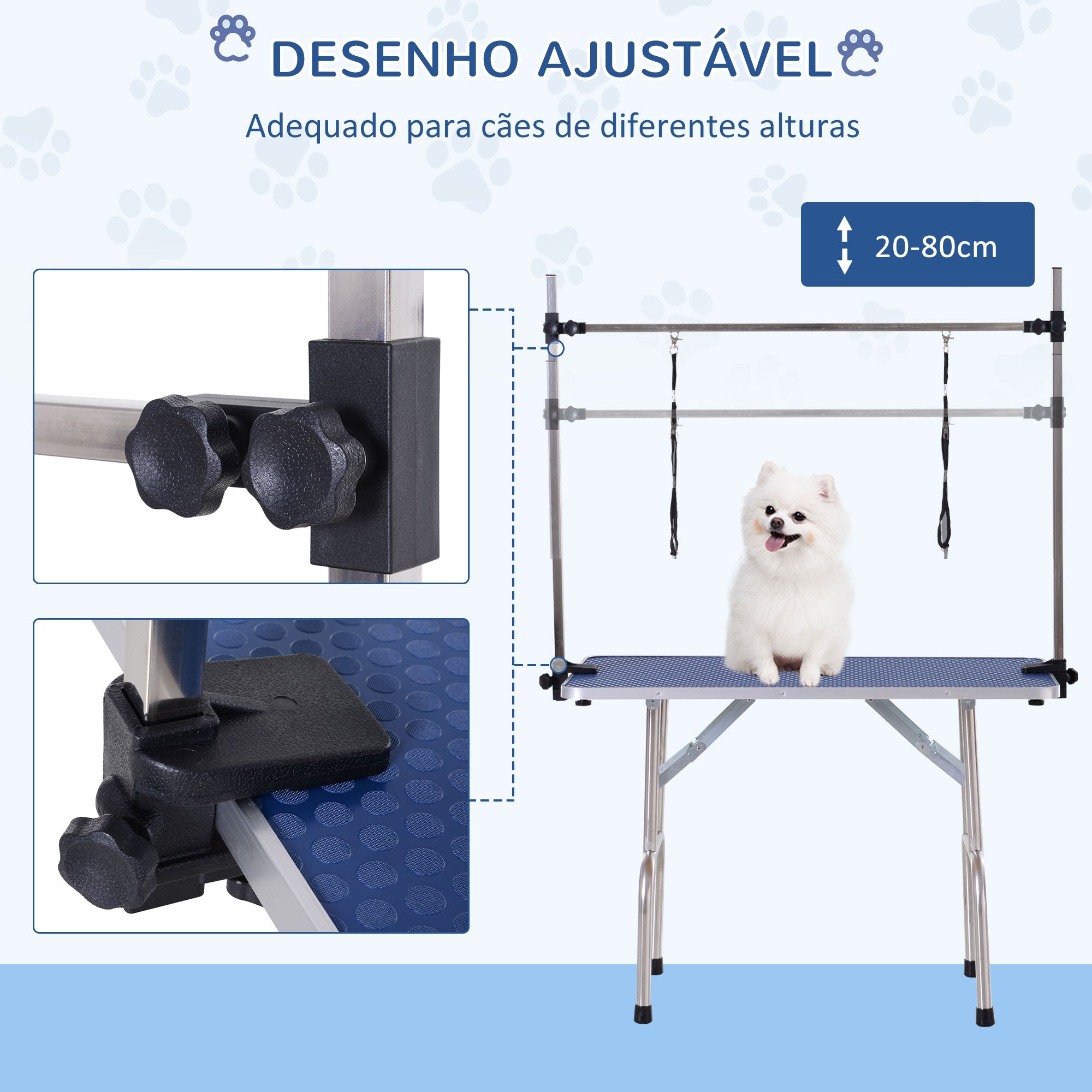 DESENHO AJUSTÁVEL

Adequado para cães de diferentes alturas

20-80cm