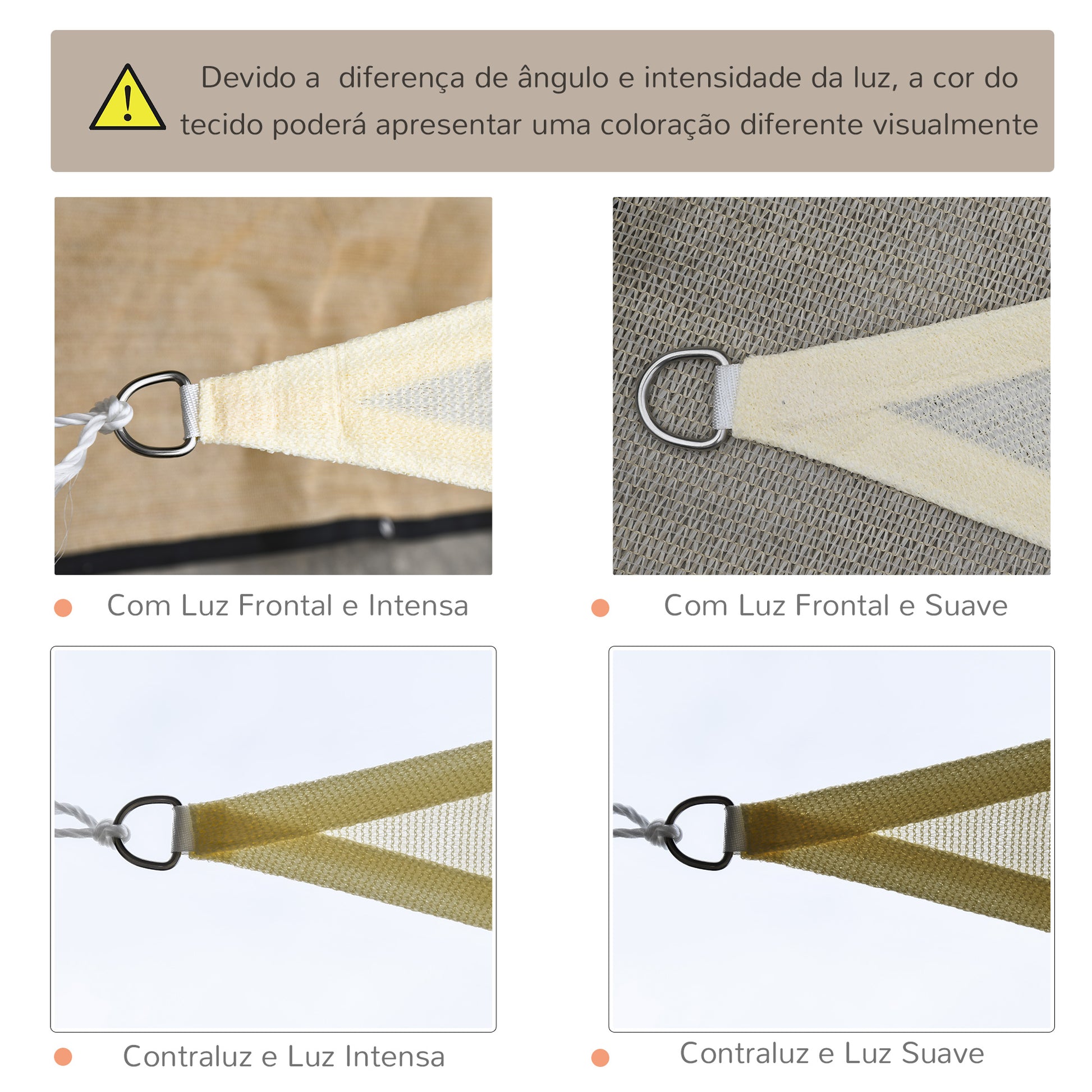 Devido a diferença de ângulo e intensidade da luz, a cor do tecido poderá apresentar uma coloração diferente visualmente

Com Luz Frontal e Intensa

Com Luz Frontal e Suave

Contraluz e Luz Intensa

Contraluz e Luz Suave