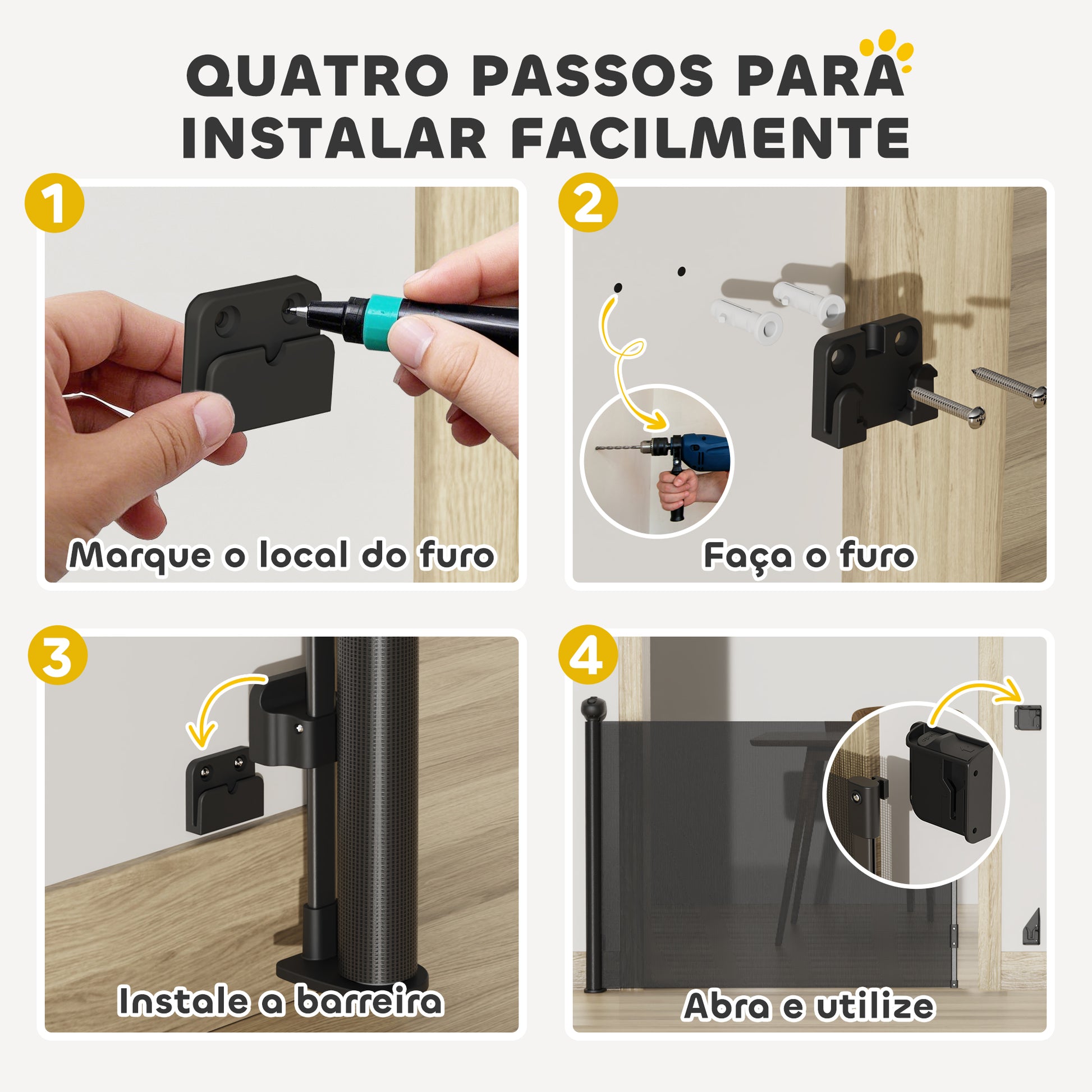 QUATRO PASSOS PARA INSTALAR FACILMENTE

1
Marque o local do furo

2
Faça o furo

3
Instale a barreira

4
Abra e utilize