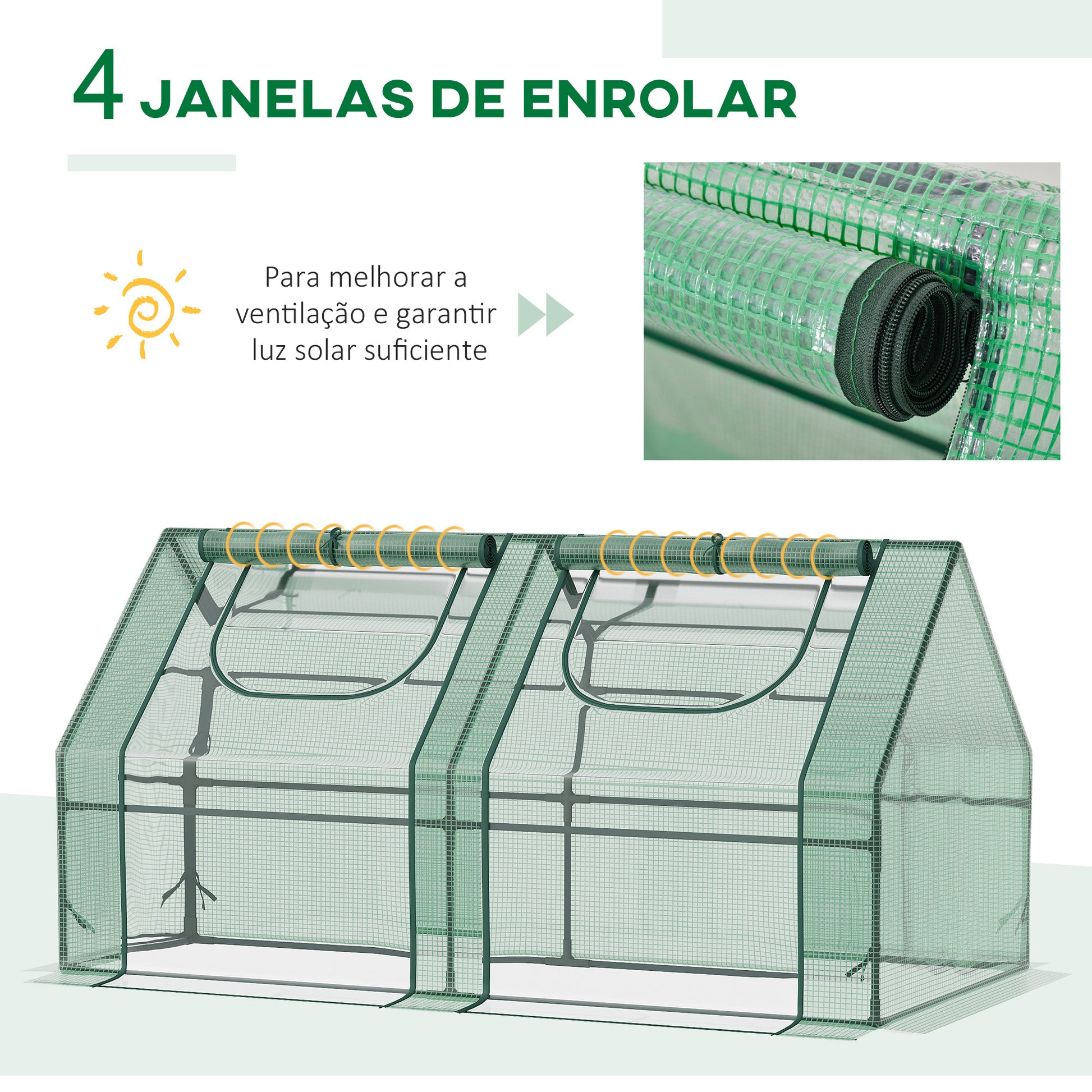 4 JANELAS DE ENROLAR

Para melhorar a ventilação e garantir luz solar suficiente