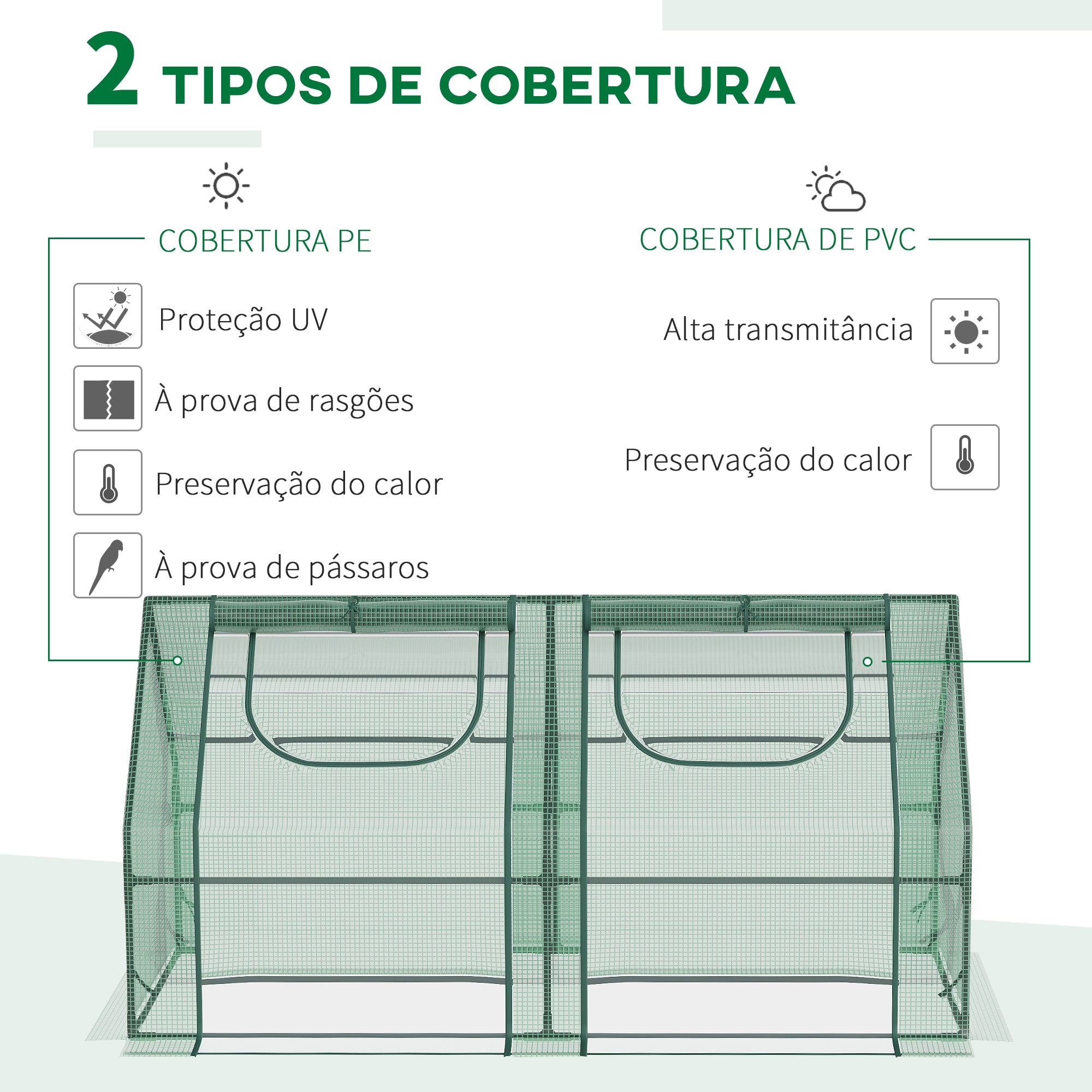 2 TIPOS DE COBERTURA

COBERTURA PE

Proteção UV

À prova de rasgões

Preservação do calor

À prova de pássaros

COBERTURA DE PVC

Alta transmitância

Preservação do calor