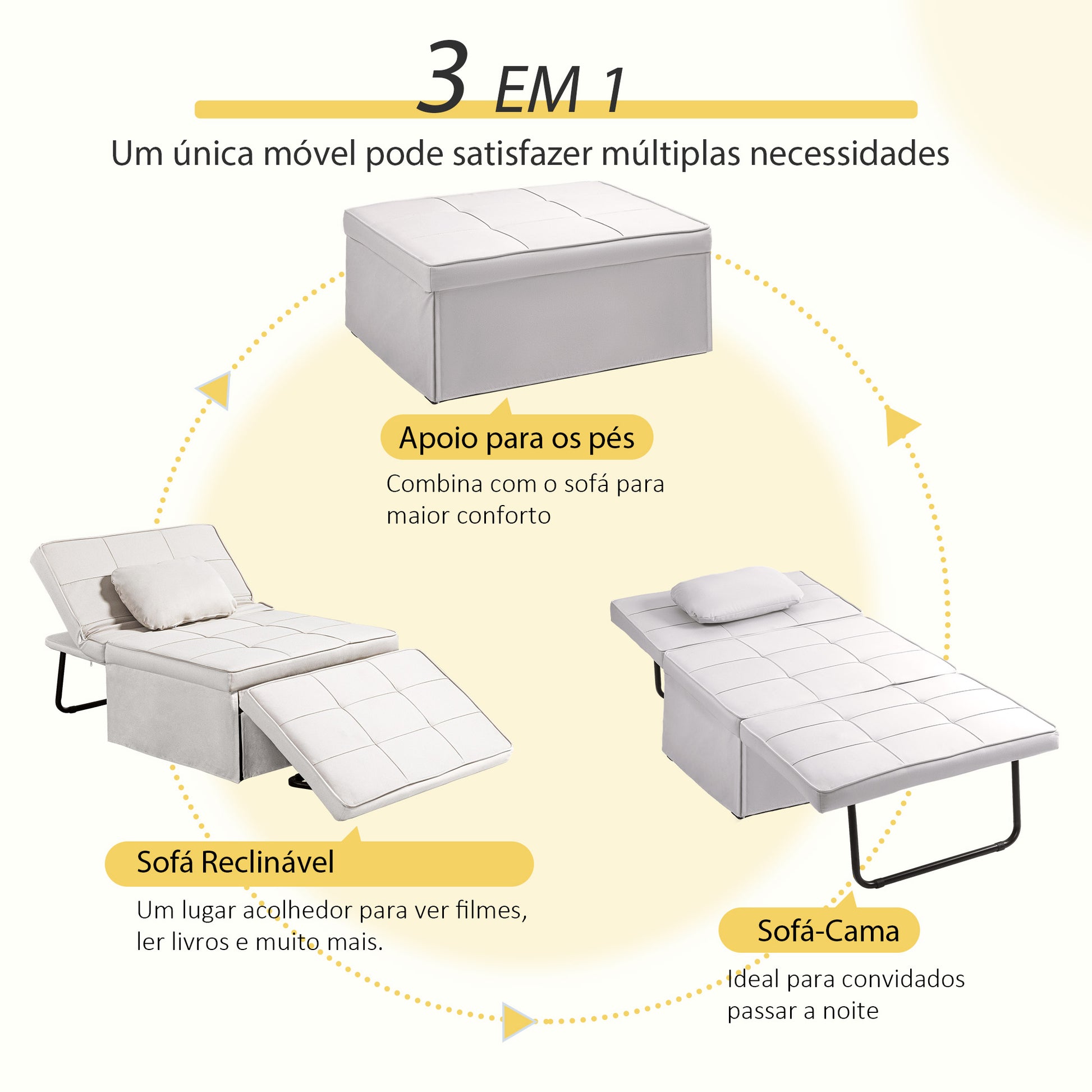 3 EM 1

Um única móvel pode satisfazer múltiplas necessidades

Apoio para os pés

Combina com o sofá para maior conforto

Sofá Reclinável

Um lugar acolhedor para ver filmes, ler livros e muito mais.

Sofá-Cama

Ideal para convidados passar a noite