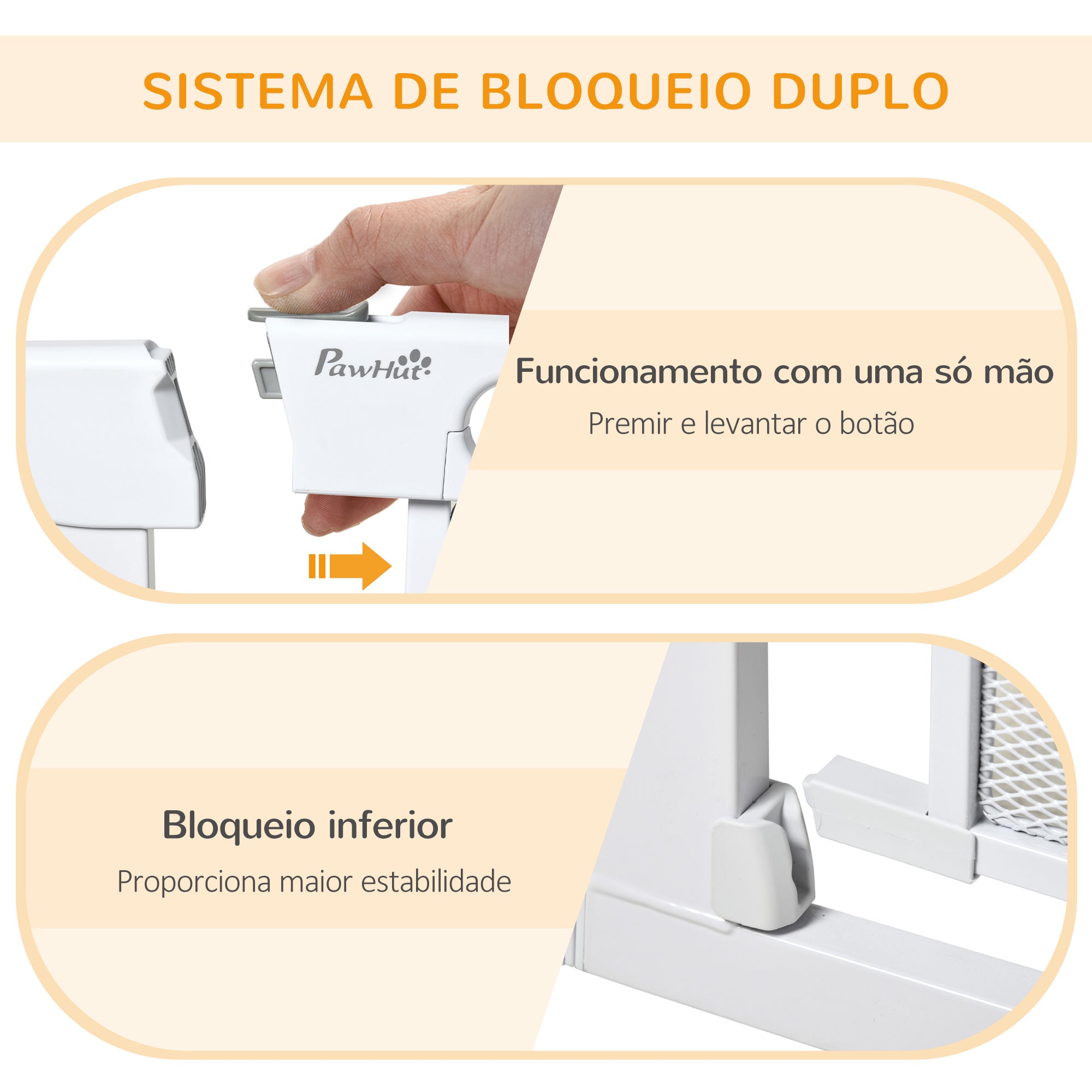 SISTEMA DE BLOQUEIO DUPLO

PawHut

Funcionamento com uma só mão

Premir e levantar o botão

Bloqueio inferior

Proporciona maior estabilidade