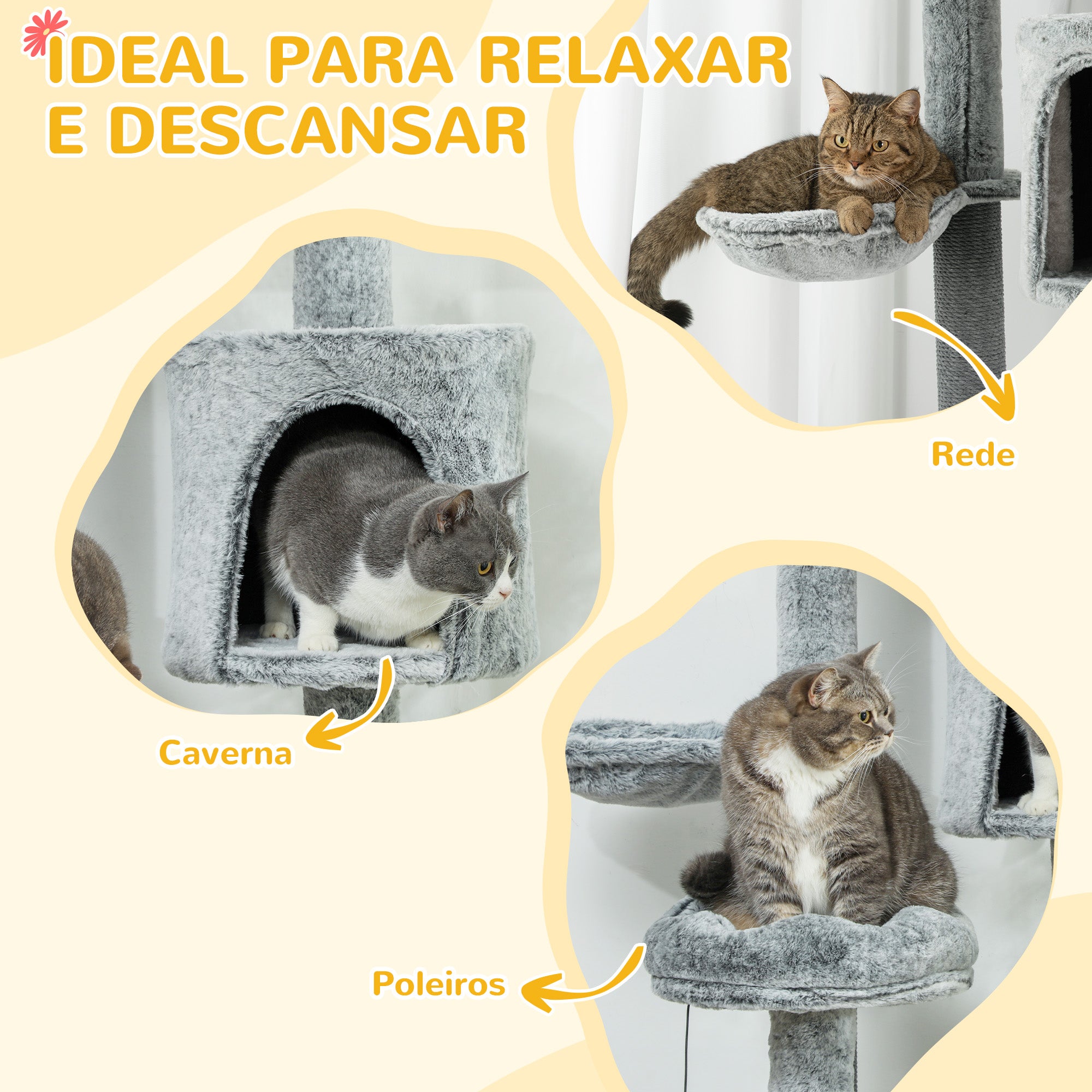 IDEAL PARA RELAXAR E DESCANSAR

Rede

Caverna

Poleiros