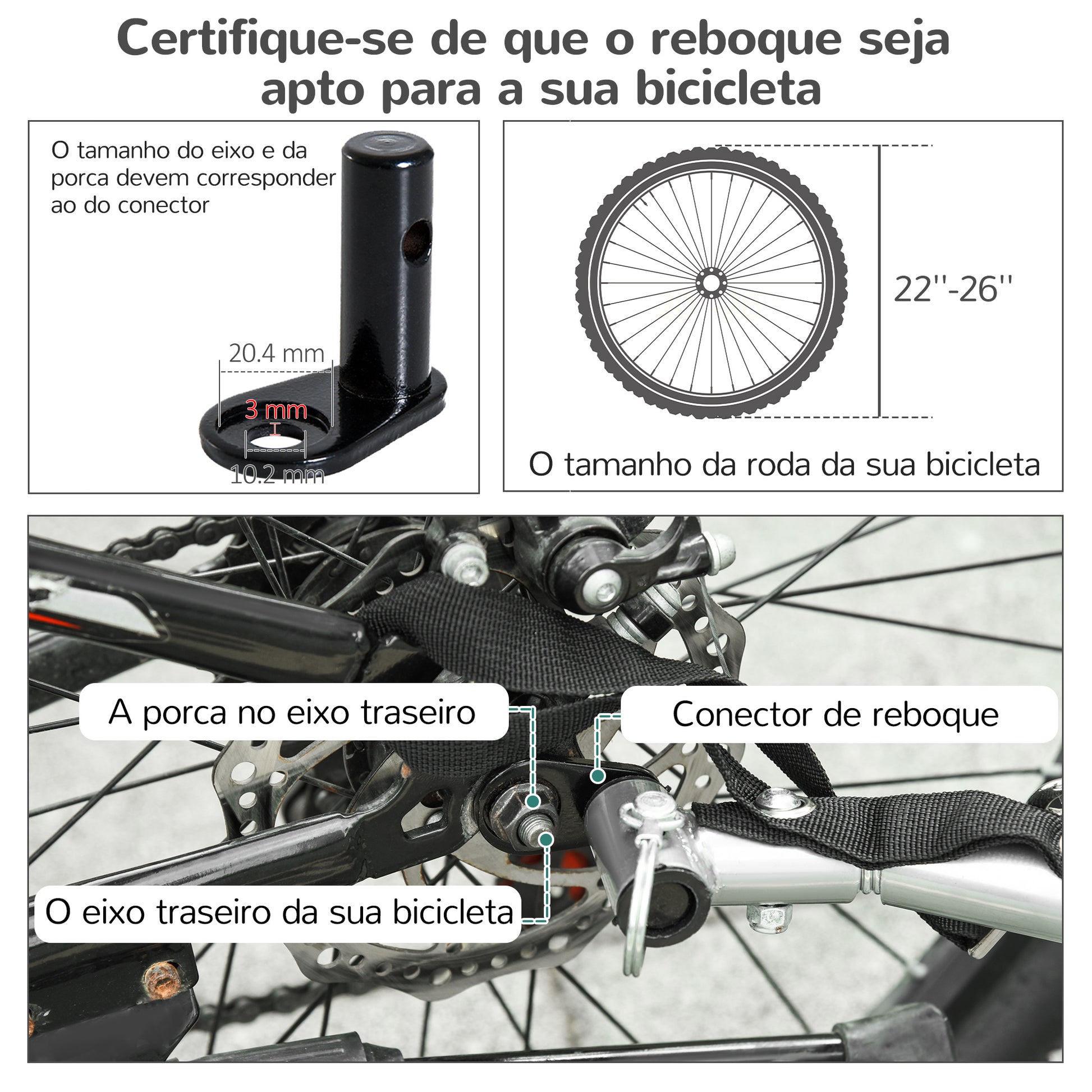 Certifique-se de que o reboque seja apto para a sua bicicleta

O tamanho do eixo e da porca devem corresponder ao do conector

20.4 mm

3 mm

10.2 mm

22''-26''

O tamanho da roda da sua bicicleta

A porca no eixo traseiro

Conector de reboque

O eixo traseiro da sua bicicleta