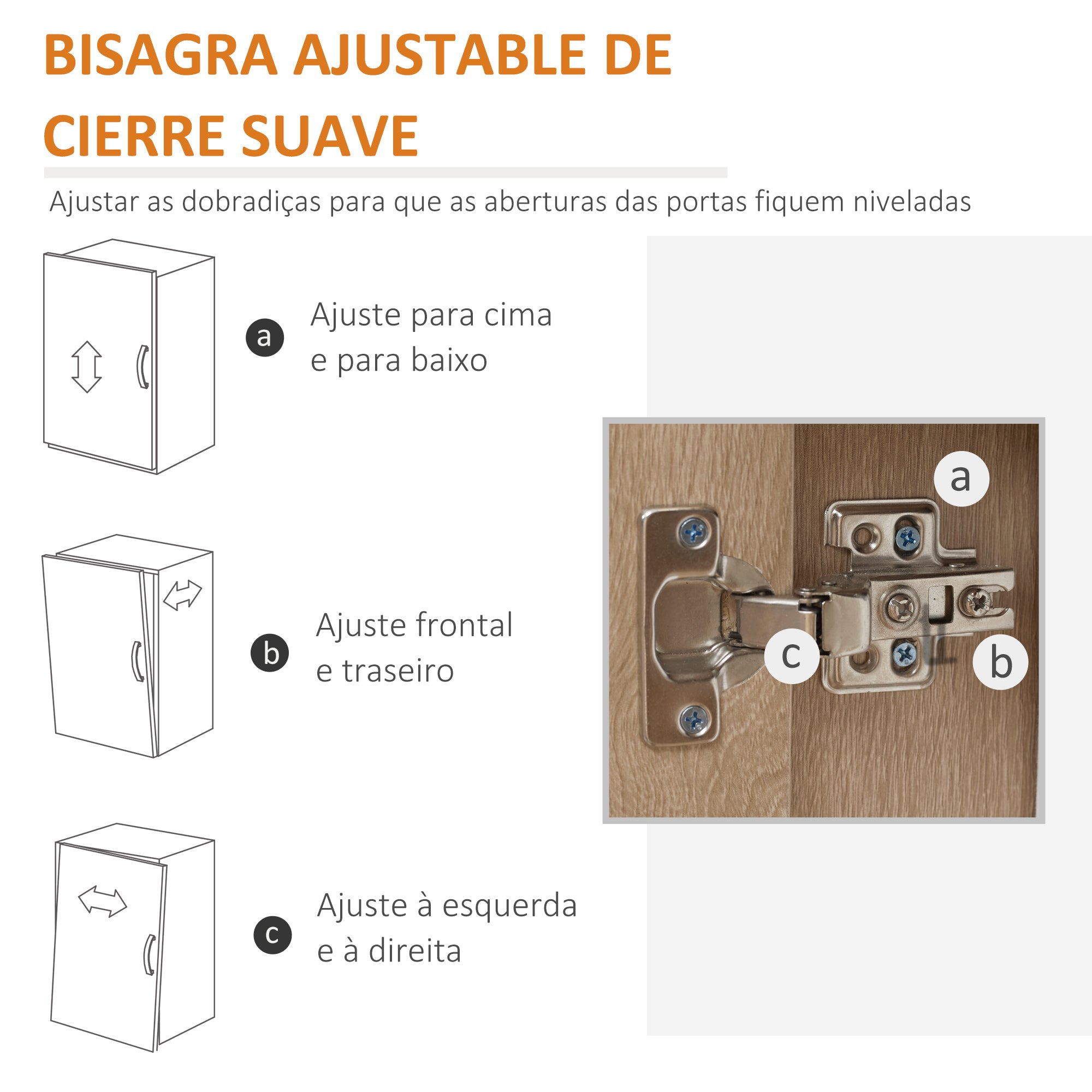 BISAGRA AJUSTABLE DE CIERRE SUAVE

Ajustar as dobradiças para que as aberturas das portas fiquem niveladas

a Ajuste para cima e para baixo

b Ajuste frontal e traseiro

c Ajuste à esquerda e à direita

a

c

b