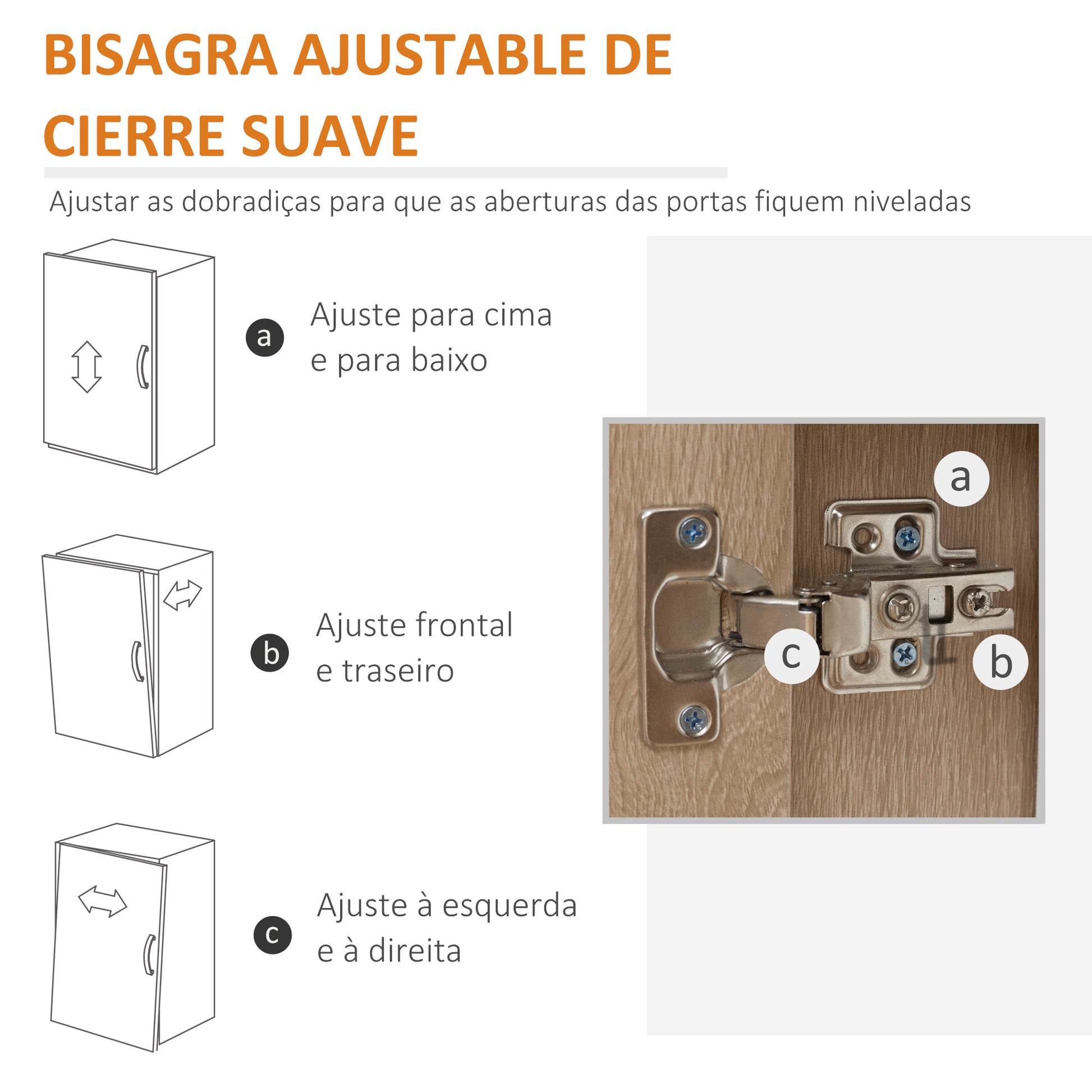 BISAGRA AJUSTABLE DE CIERRE SUAVE

Ajustar as dobradiças para que as aberturas das portas fiquem niveladas

a Ajuste para cima e para baixo

b Ajuste frontal e traseiro

c Ajuste à esquerda e à direita

a

c

b