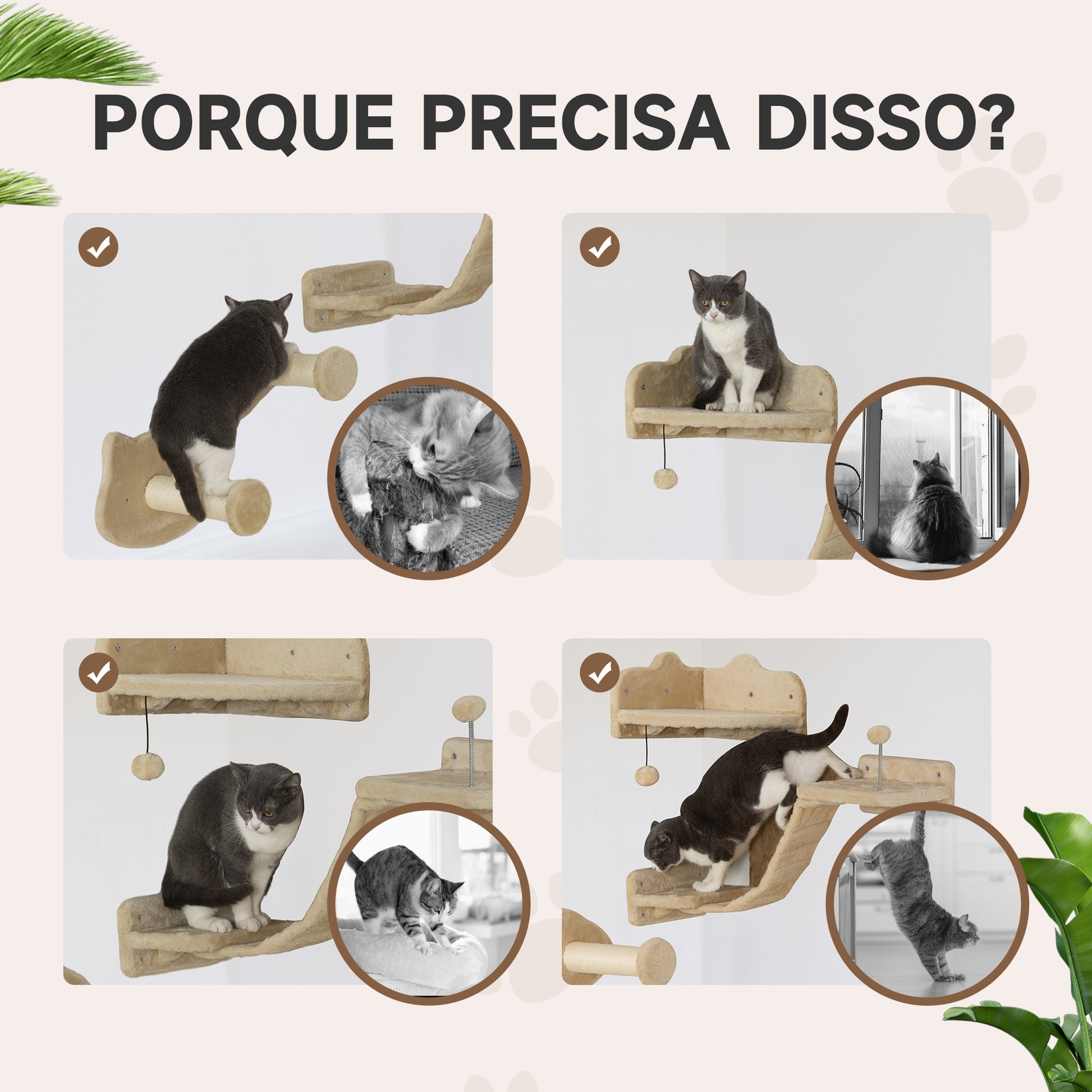 PORQUE PRECISA DISSO?