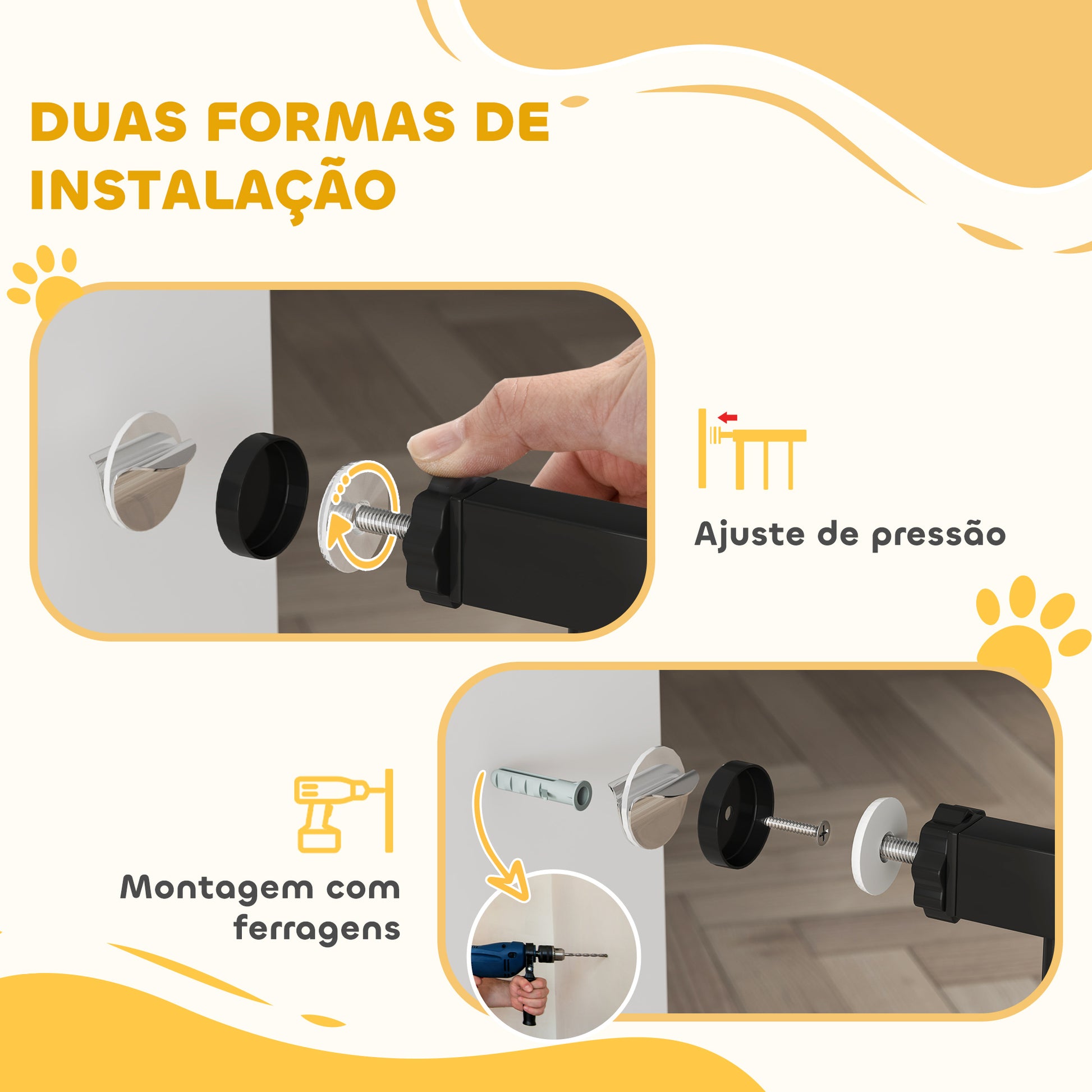 DUAS FORMAS DE INSTALAÇÃO

Ajuste de pressão

Montagem com ferragens