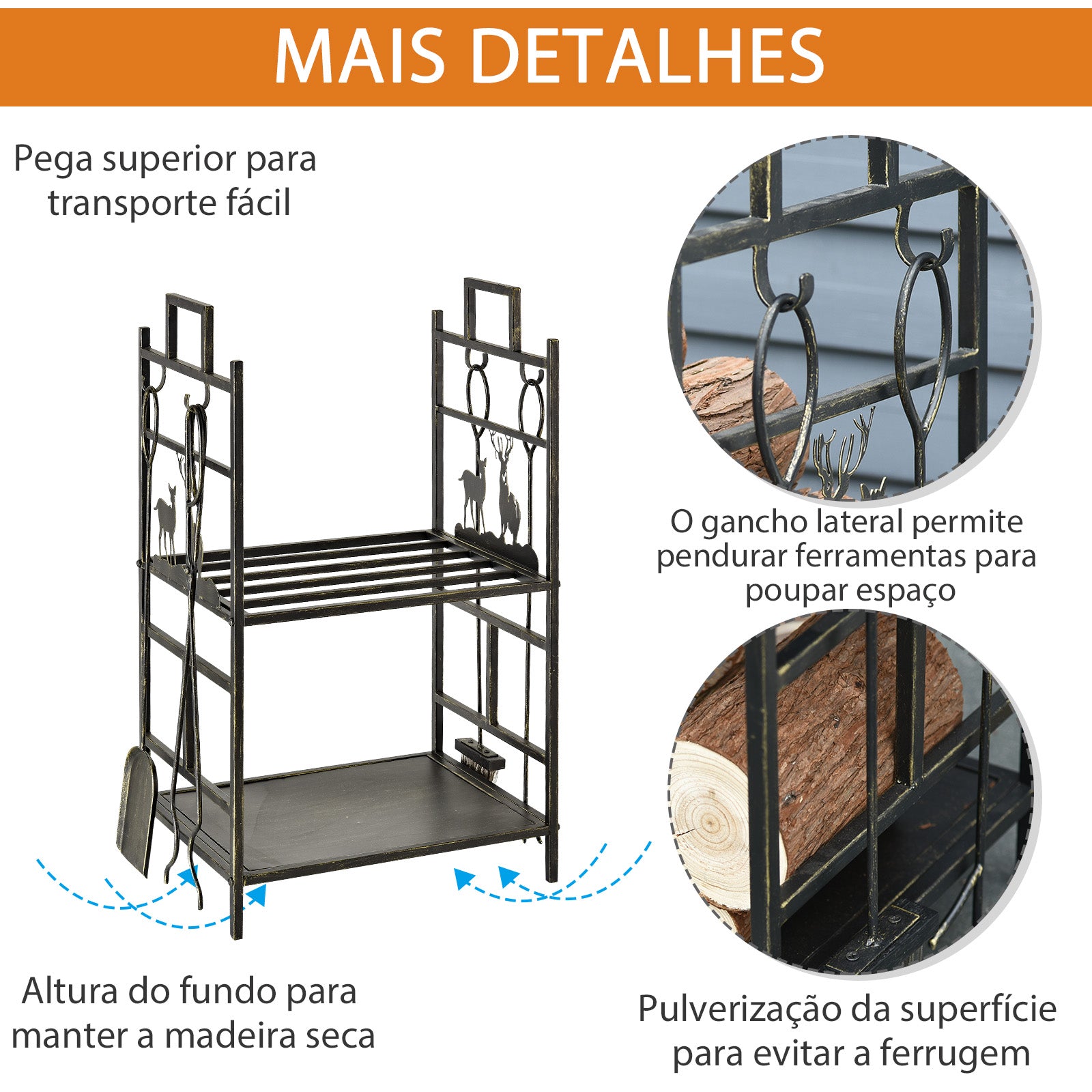 MAIS DETALHES

Pega superior para transporte fácil

O gancho lateral permite pendurar ferramentas para poupar espaço

Altura do fundo para manter a madeira seca

Pulverização da superfície para evitar a ferrugem