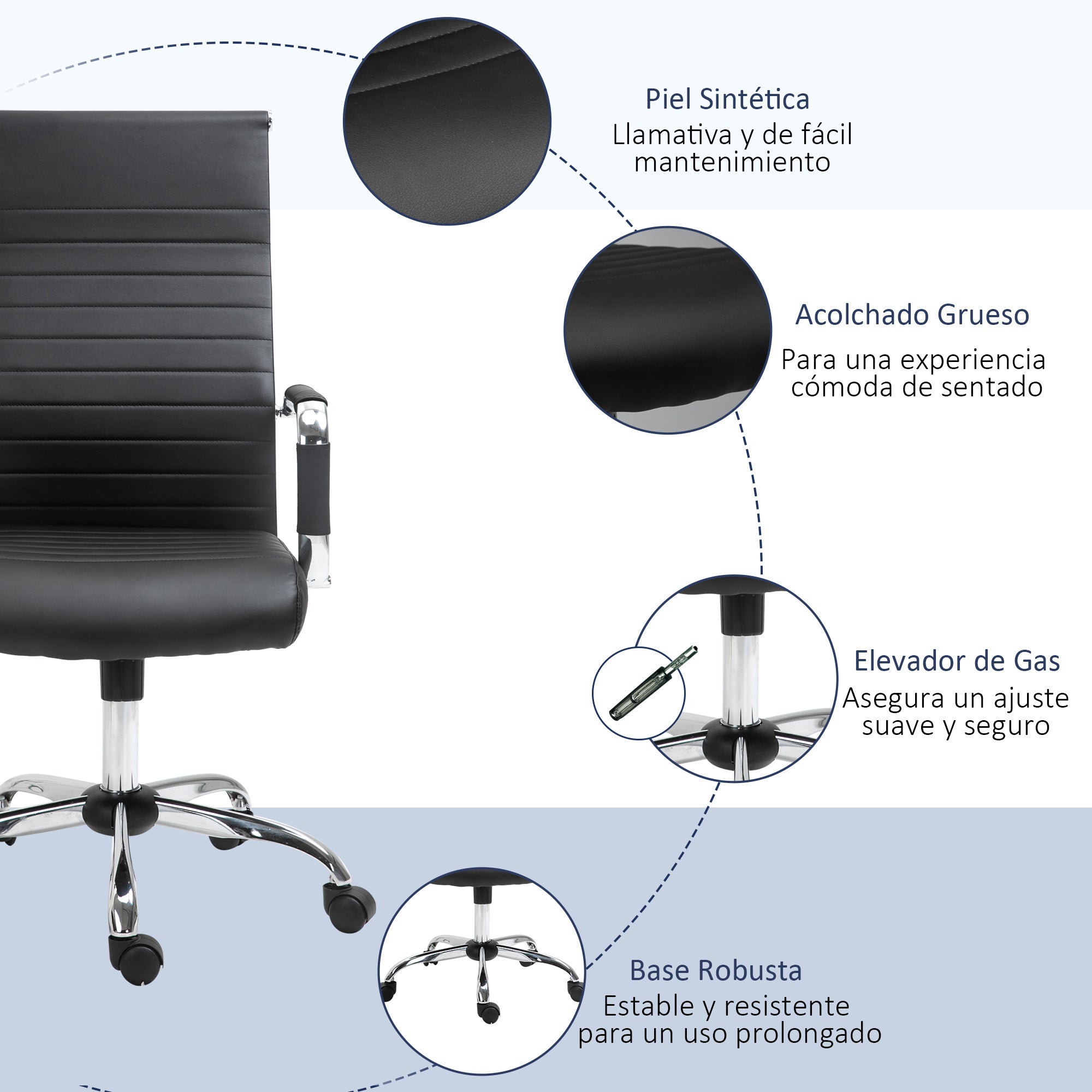 Piel Sintética
Llamativa y de fácil mantenimiento

Acolchado Grueso
Para una experiencia cómoda de sentado

Elevador de Gas
Asegura un ajuste suave y seguro

Base Robusta
Estable y resistente para un uso prolongado