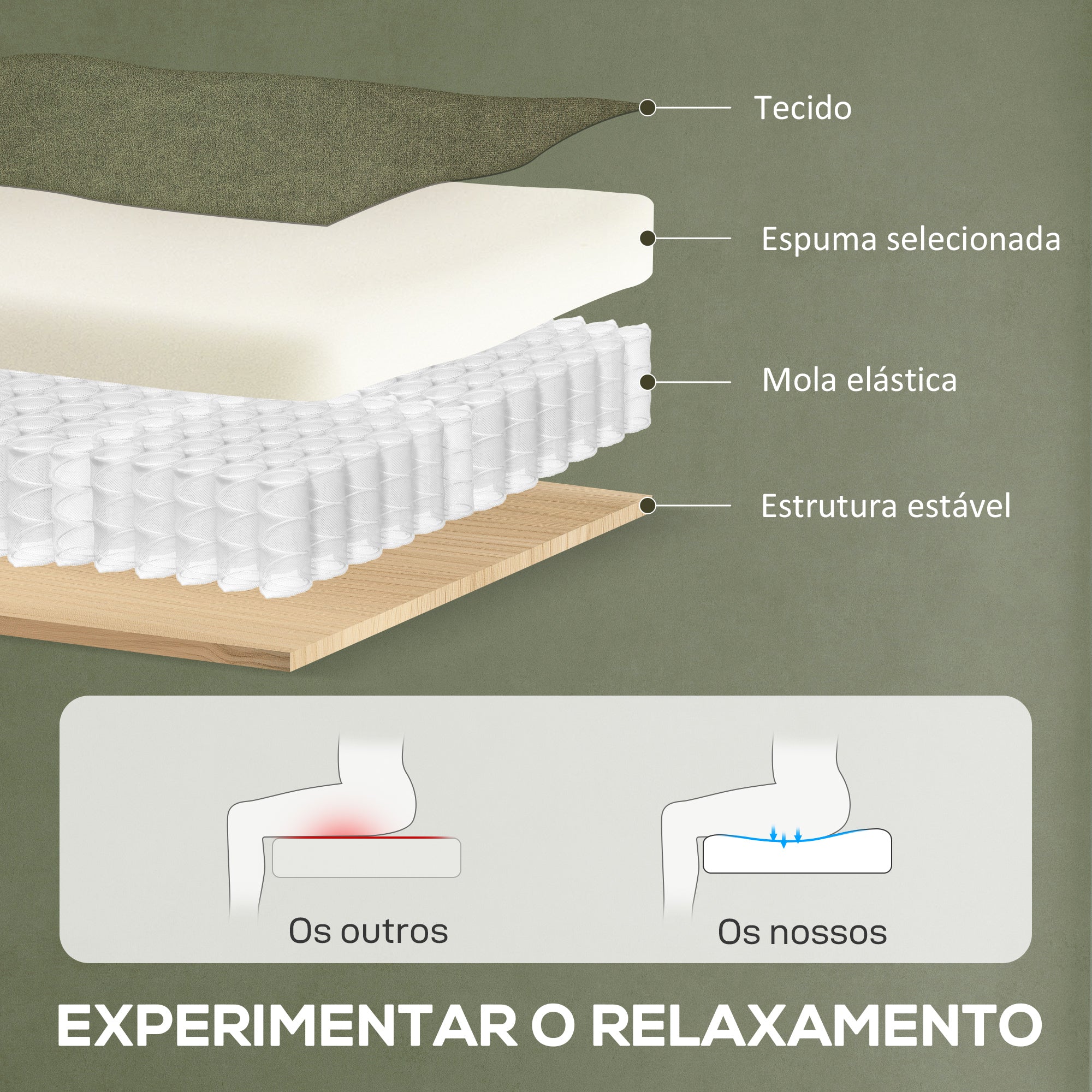 Tecido

Espuma selecionada

Mola elástica

Estrutura estável

Os outros

Os nossos

EXPERIMENTAR O RELAXAMENTO