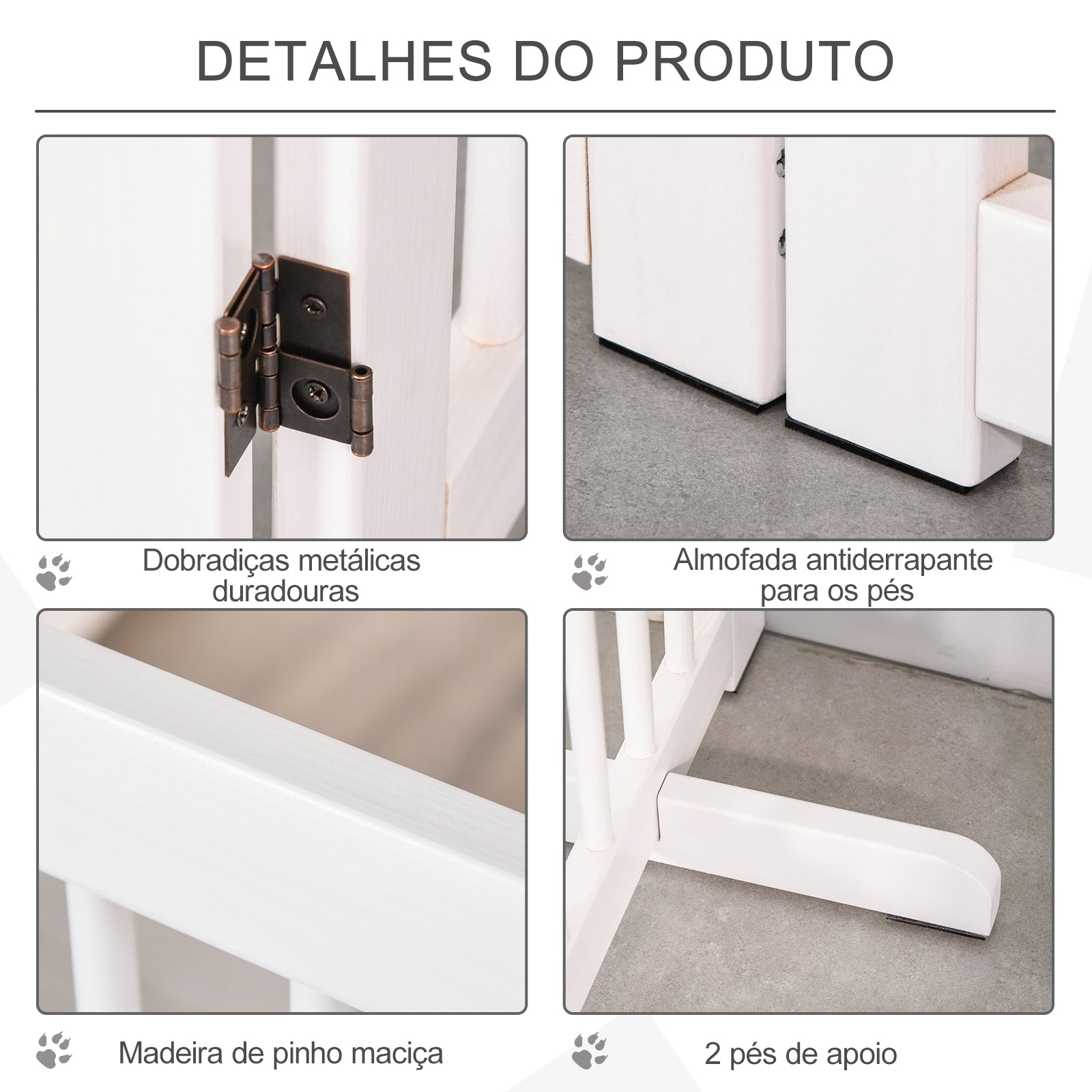 DETALHES DO PRODUTO

Dobradiças metálicas duradouras

Almofada antiderrapante para os pés

Madeira de pinho maciça

2 pés de apoio