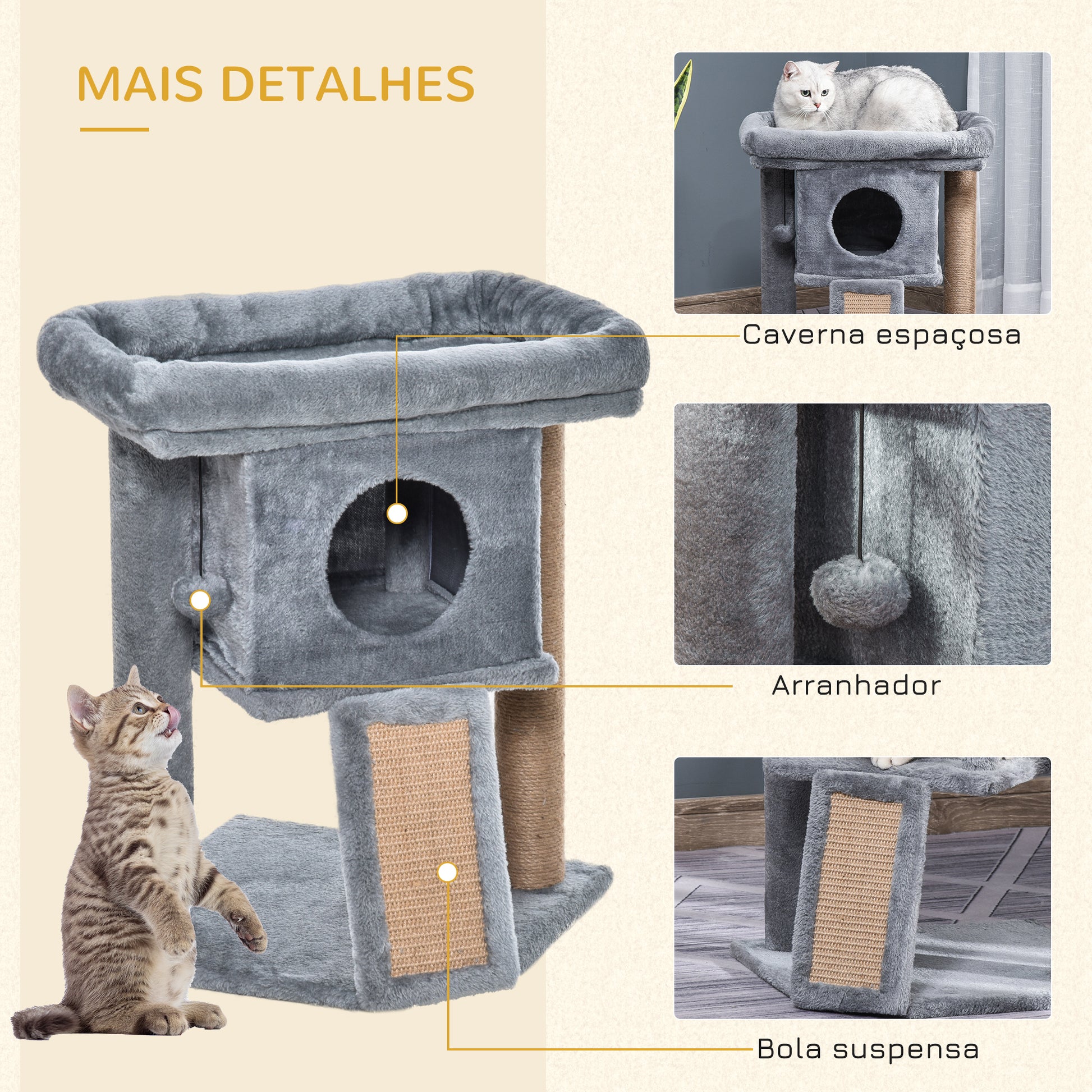 MAIS DETALHES

Caverna espaçosa

Arranhador

Bola suspensa