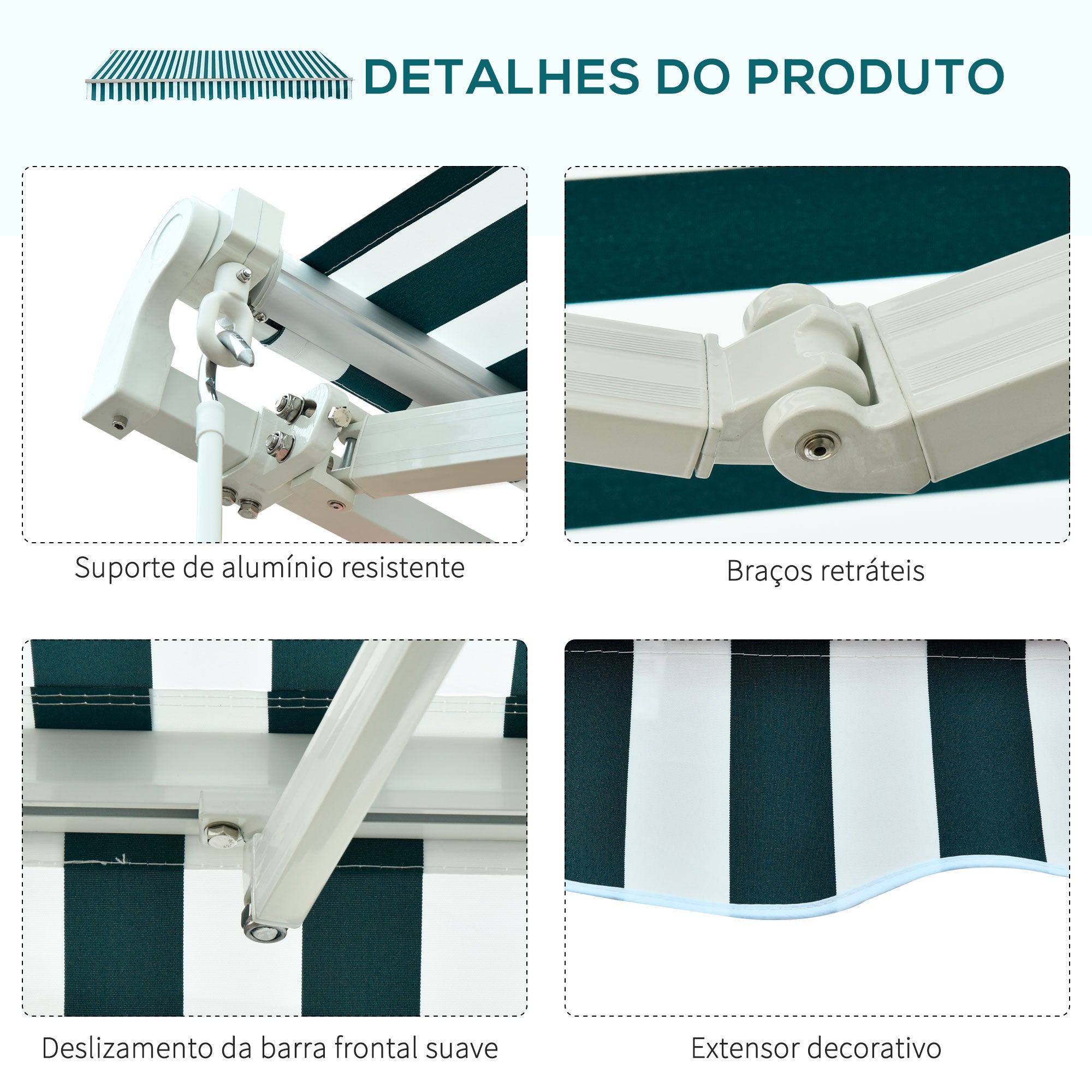 DETALHES DO PRODUTO

Suporte de alumínio resistente

Braços retráteis

Deslizamento da barra frontal suave

Extensor decorativo