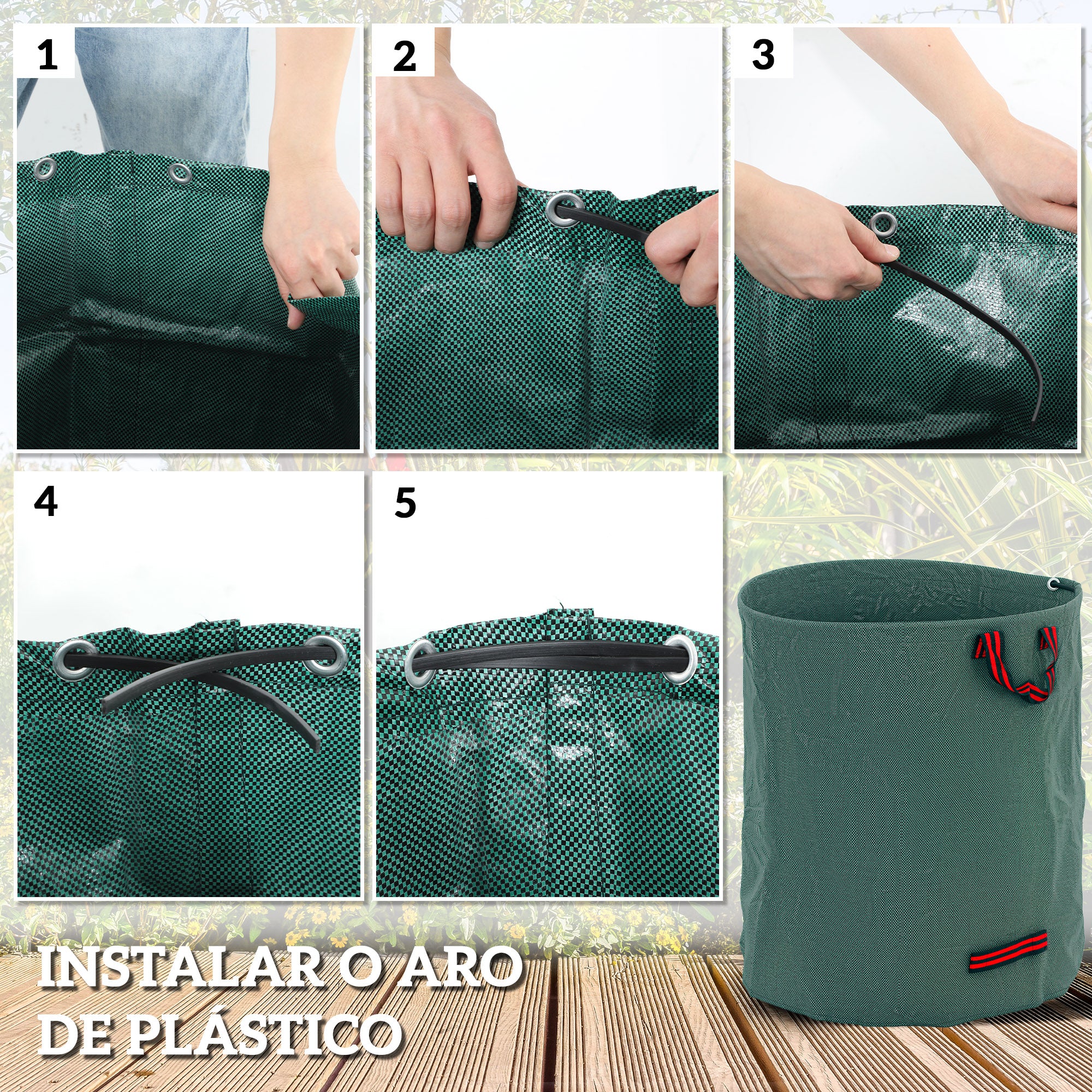 1

2

3

4

5

INSTALAR O ARO
DE PLÁSTICO