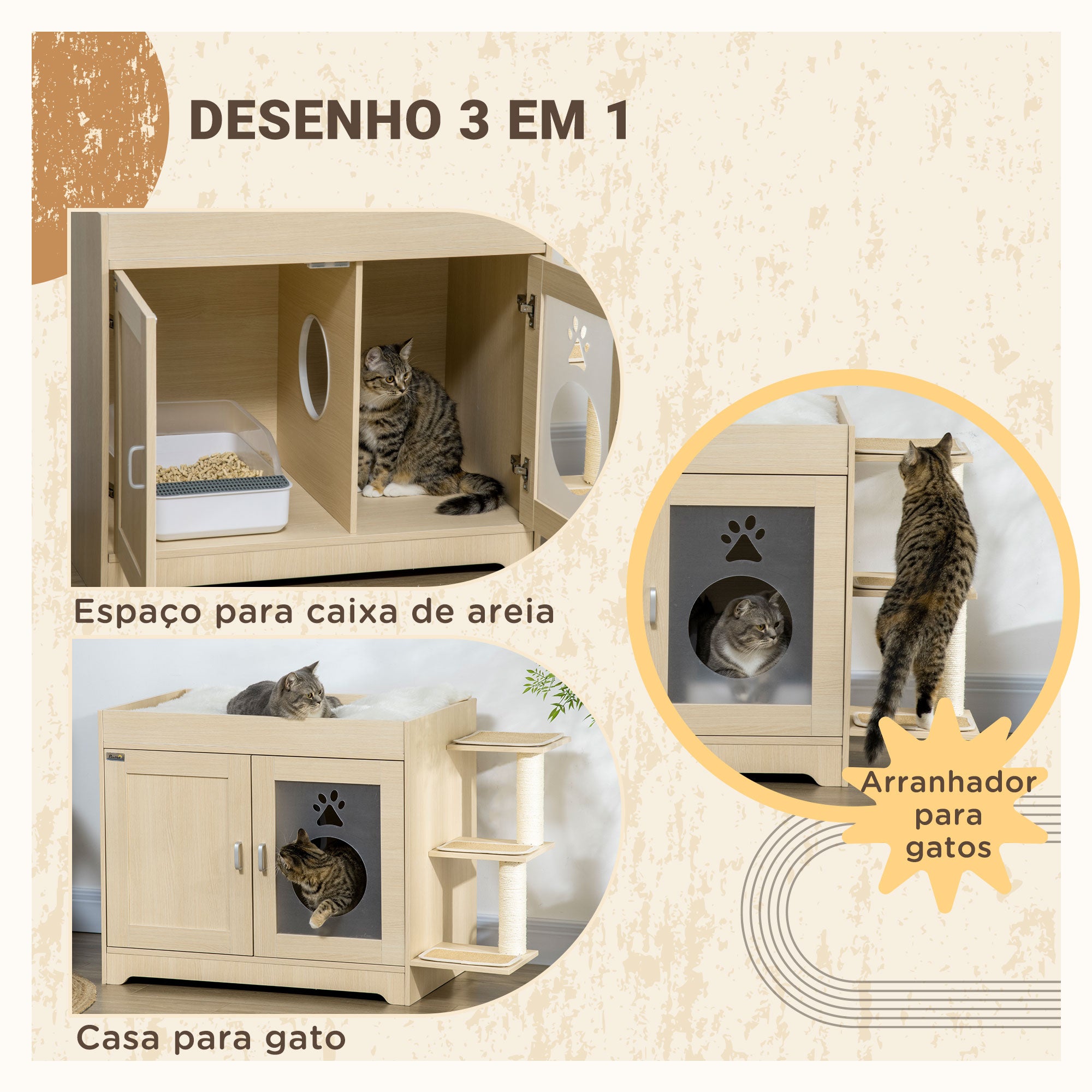 DESENHO 3 EM 1

Espaço para caixa de areia

Casa para gato

Arranhador para gatos