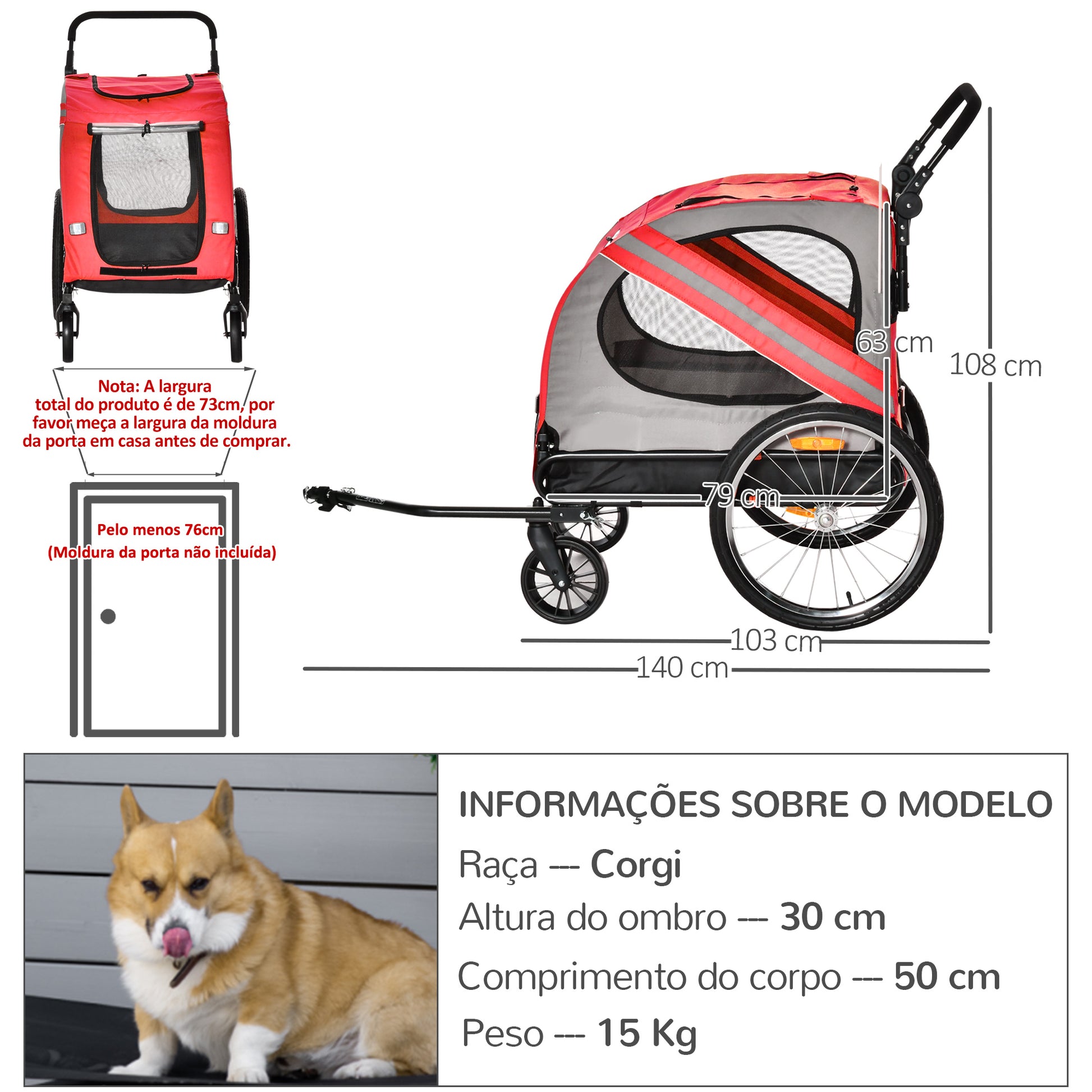 Nota: A largura total do produto é de 73cm, por favor meça a largura da moldura da porta em casa antes de comprar.

Pelo menos 76cm
(Moldura da porta não incluída)

63 cm
108 cm
79 cm
103 cm
140 cm

INFORMAÇÕES SOBRE O MODELO
Raça --- Corgi
Altura do ombro --- 30 cm
Comprimento do corpo --- 50 cm
Peso --- 15 Kg