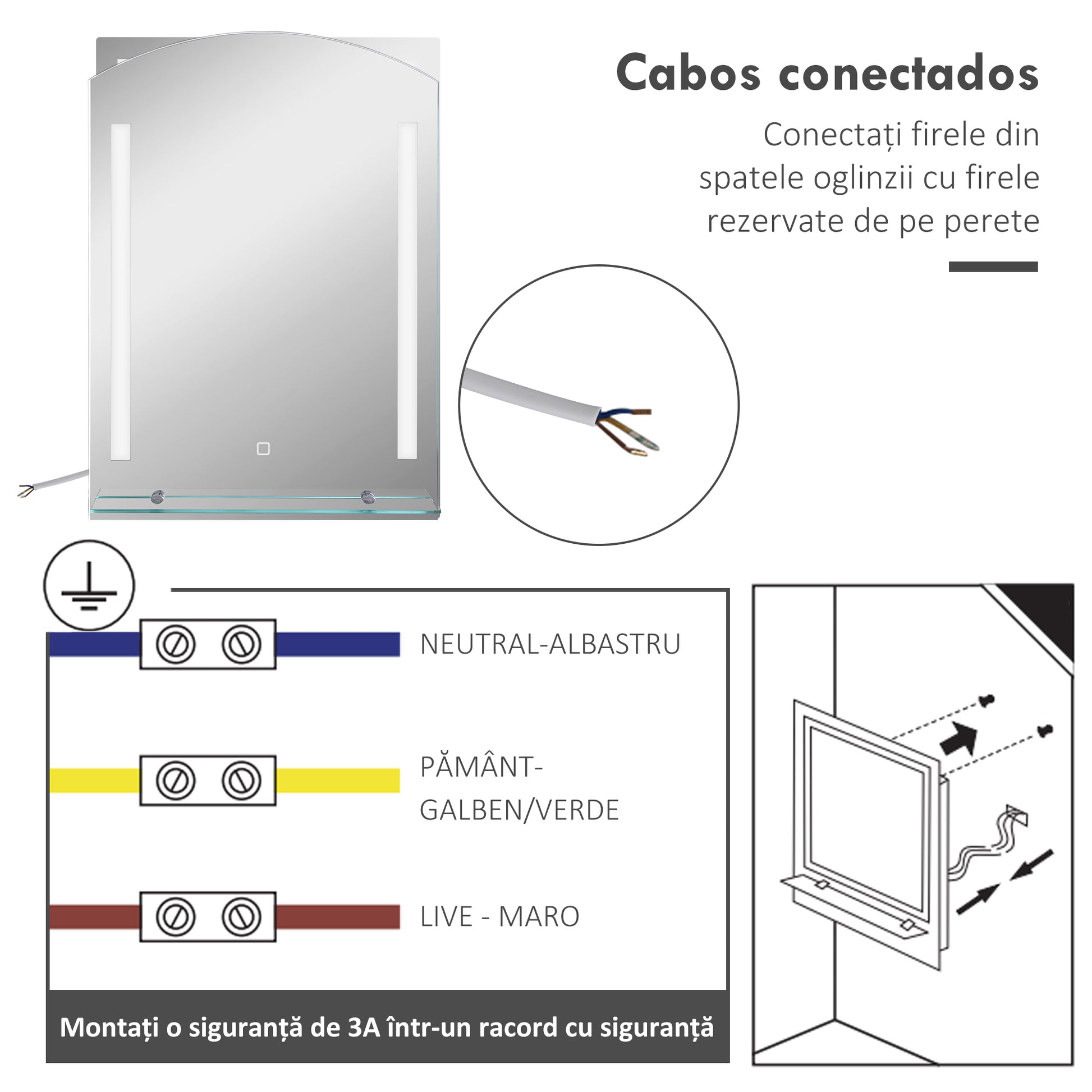 Cabos conectados

Conectați firele din spatele oglinzii cu firele rezervate de pe perete

NEUTRAL-ALBASTRU

PĂMÂNT-GALBEN/VERDE

LIVE - MARO

Montați o siguranță de 3A într-un racord cu siguranță