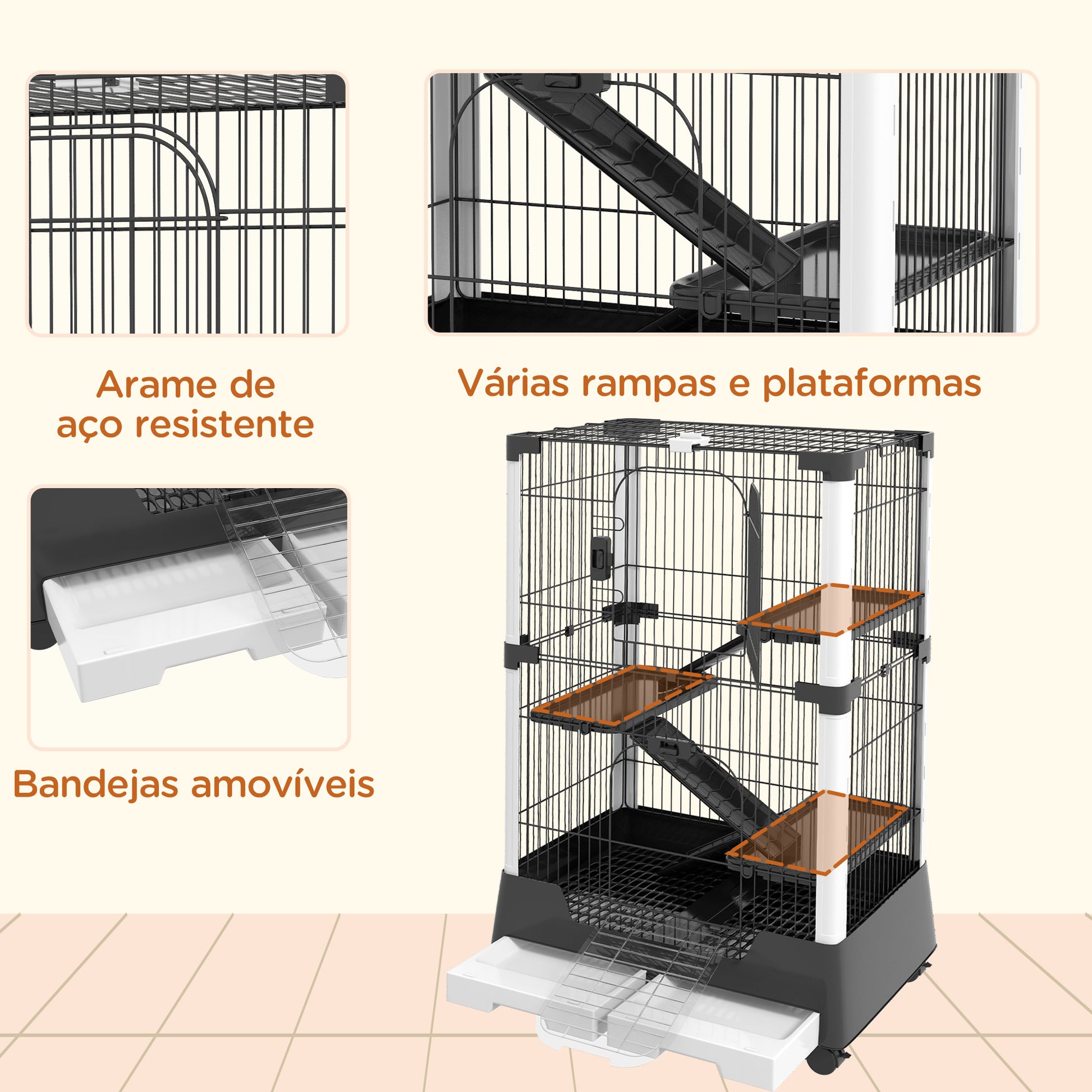 Arame de aço resistente

Várias rampas e plataformas

Bandejas amovíveis