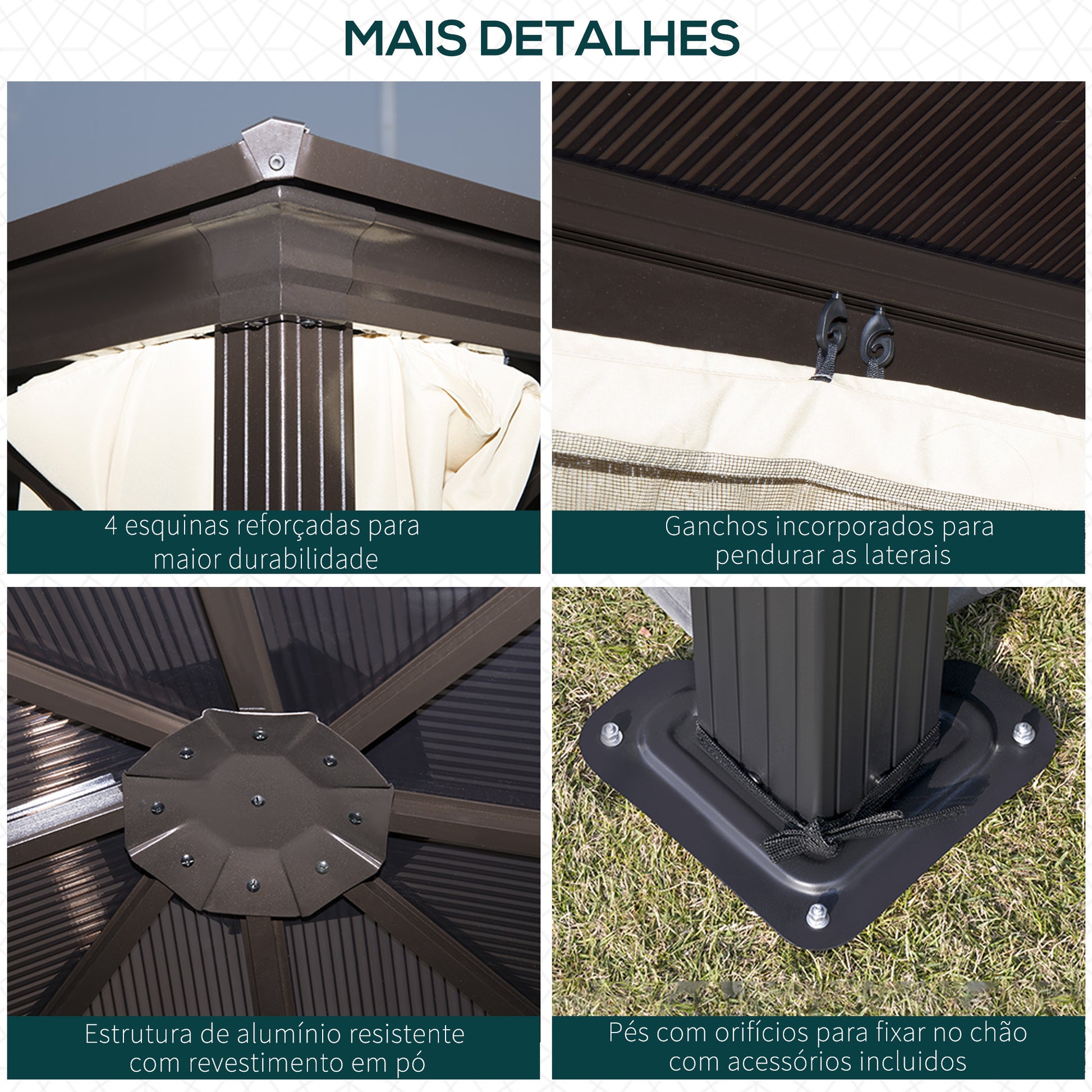 MAIS DETALHES

4 esquinas reforçadas para maior durabilidade

Ganchos incorporados para pendurar as laterais

Estrutura de alumínio resistente com revestimento em pó

Pés com orifícios para fixar no chão com acessórios incluidos