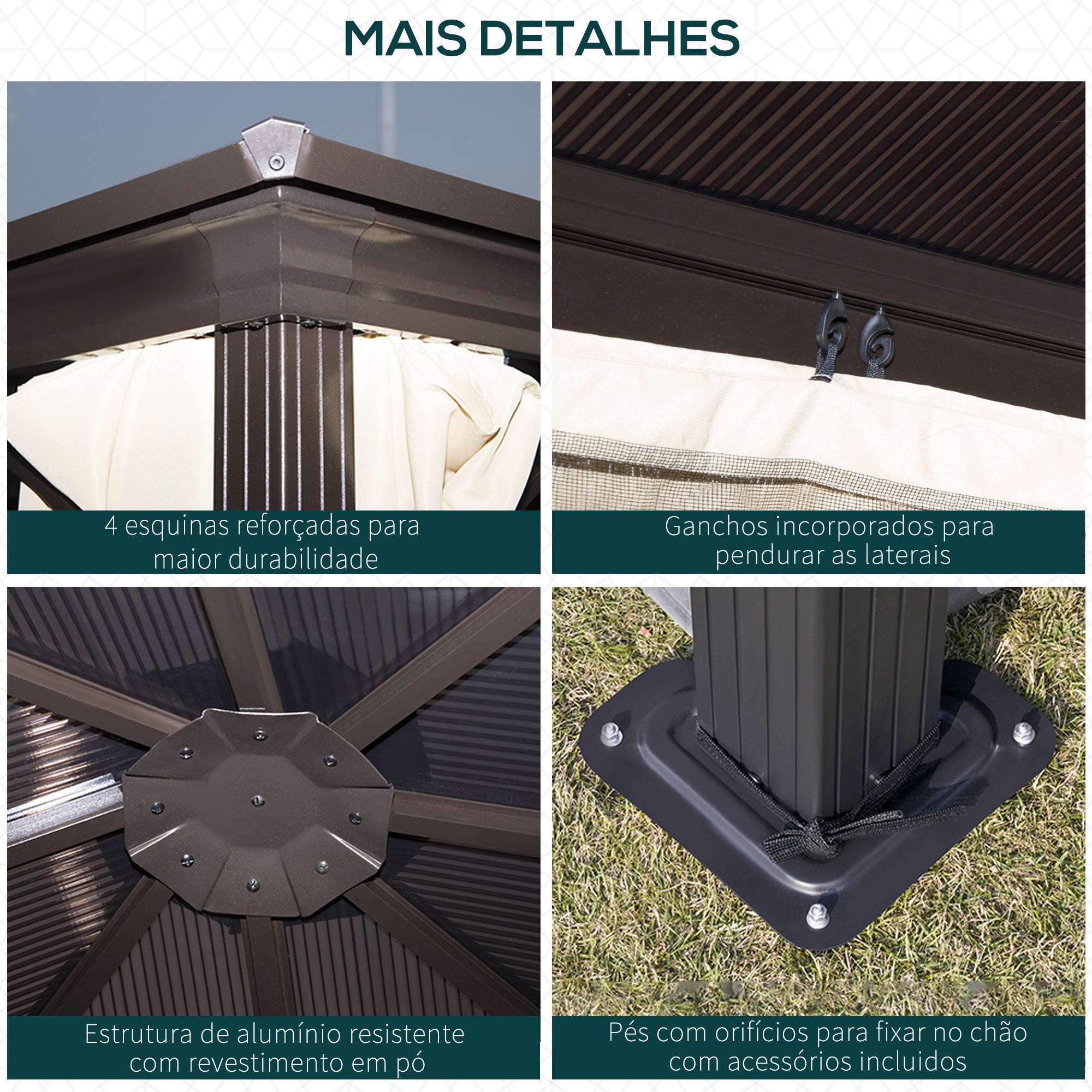 MAIS DETALHES

4 esquinas reforçadas para maior durabilidade

Ganchos incorporados para pendurar as laterais

Estrutura de alumínio resistente com revestimento em pó

Pés com orifícios para fixar no chão com acessórios incluidos