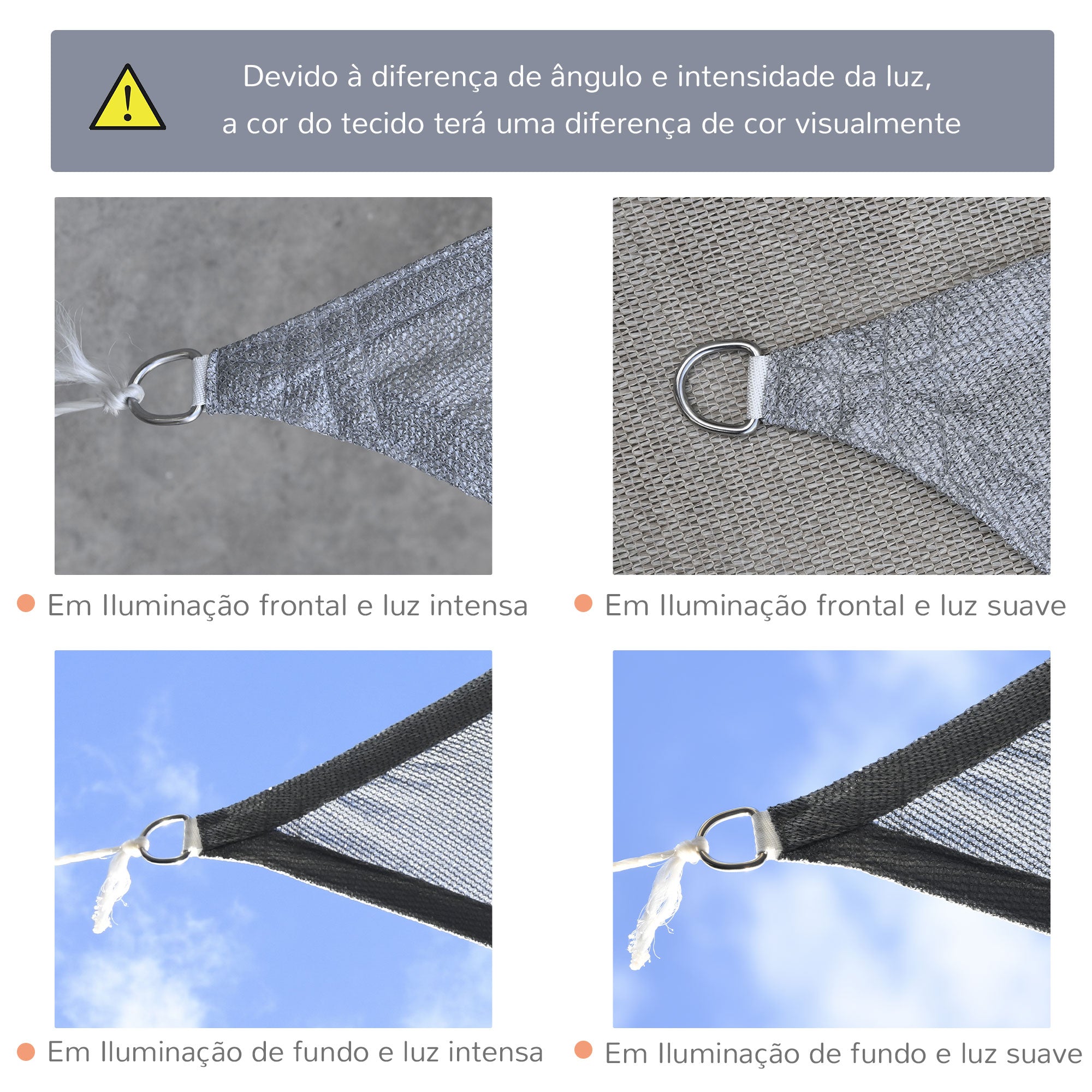 Devido à diferença de ângulo e intensidade da luz, a cor do tecido terá uma diferença de cor visualmente

Em Iluminação frontal e luz intensa

Em Iluminação frontal e luz suave

Em Iluminação de fundo e luz intensa

Em Iluminação de fundo e luz suave