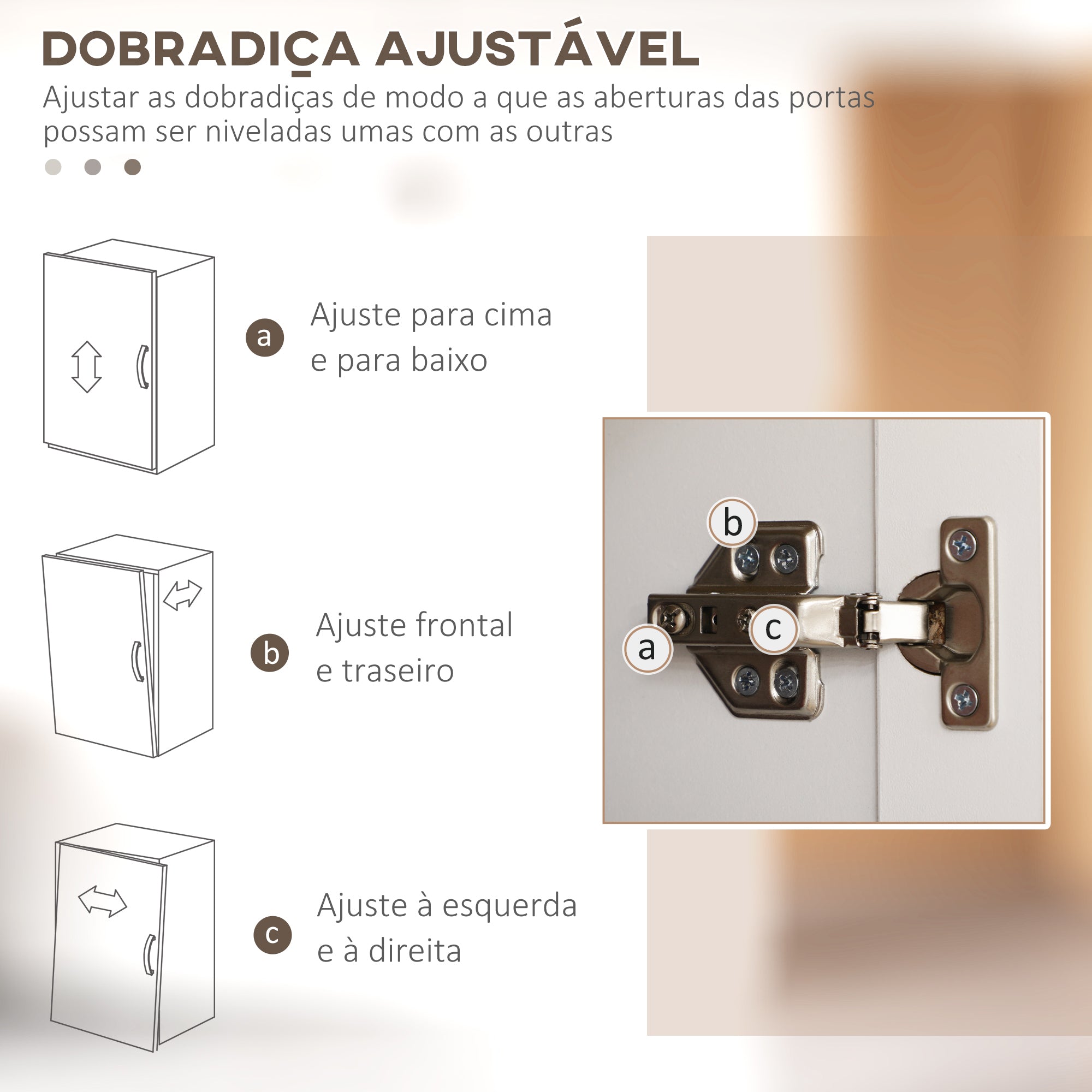 DOBRADIÇA AJUSTÁVEL
Ajustar as dobradiças de modo a que as aberturas das portas possam ser niveladas umas com as outras

a Ajuste para cima e para baixo

b Ajuste frontal e traseiro

c Ajuste à esquerda e à direita

b
a
c